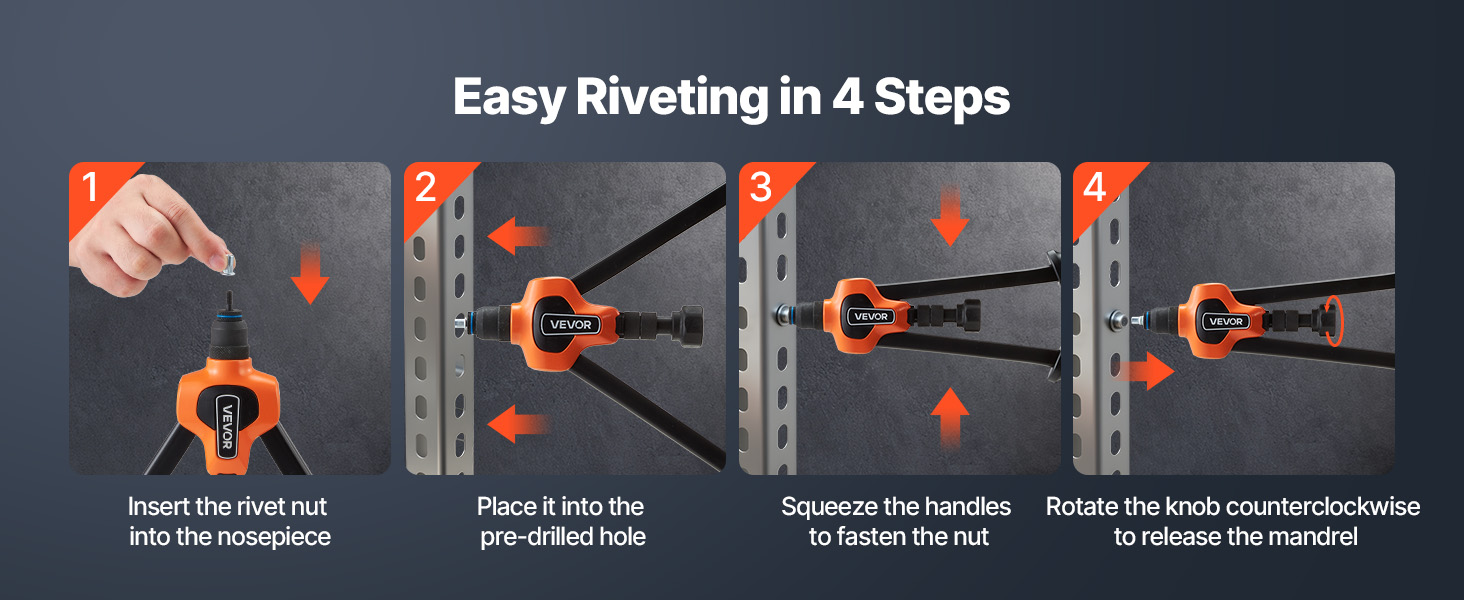 Easy Riveting in 4 Steps

1

VEVOR

Insert the rivet nut into the nosepiece

2

VEVOR

Place it into the pre-drilled hole

3

VEVOR

Squeeze the handles to fasten the nut

4

VEVOR

Rotate the knob counterclockwise to release the mandrel