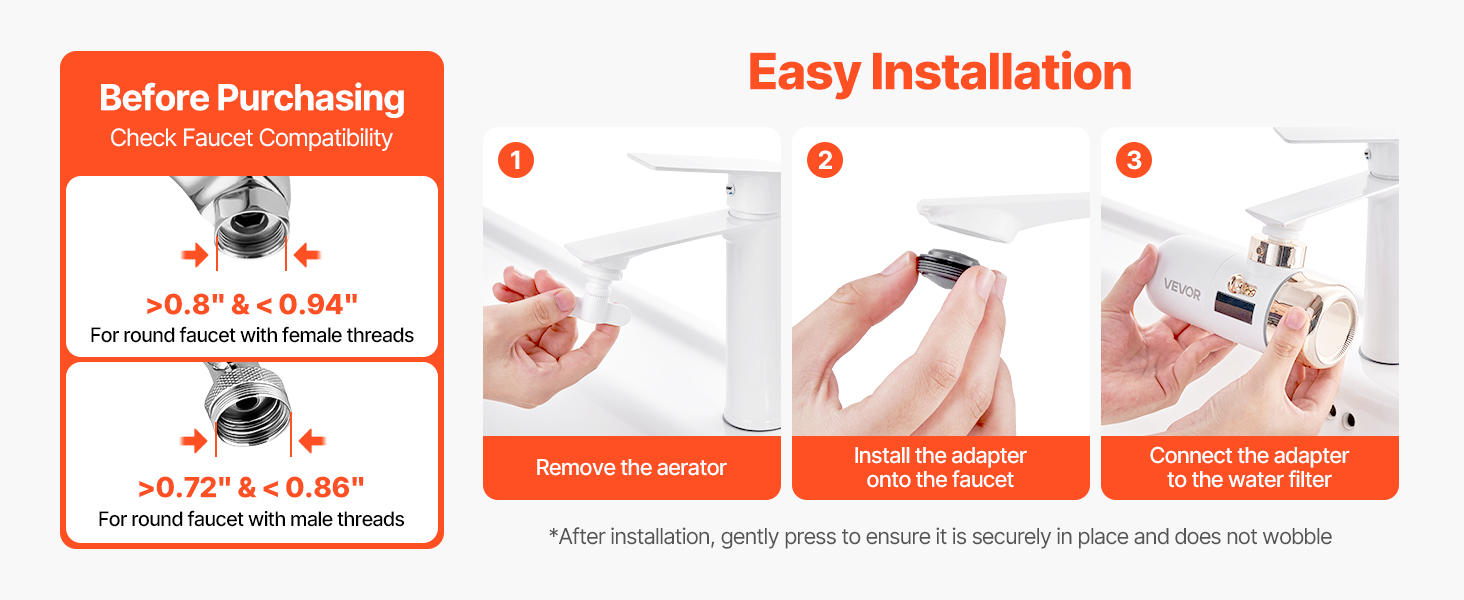 Before Purchasing
Check Faucet Compatibility

>0.8" & < 0.94"
For round faucet with female threads

>0.72" & < 0.86"
For round faucet with male threads

Easy Installation

1
Remove the aerator

2
Install the adapter onto the faucet

3
VEVOR
Connect the adapter to the water filter

*After installation, gently press to ensure it is securely in place and does not wobble