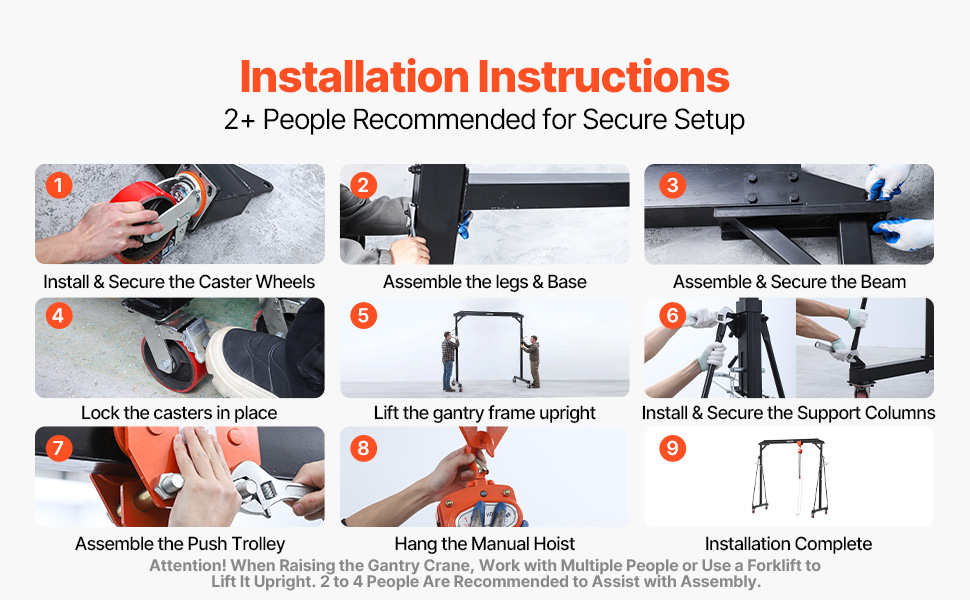 Installation Instructions

2+ People Recommended for Secure Setup

1

Install & Secure the Caster Wheels

2

Assemble the legs & Base

3

Assemble & Secure the Beam

4

Lock the casters in place

5

Lift the gantry frame upright

6

Install & Secure the Support Columns

7

Assemble the Push Trolley

8

Hang the Manual Hoist

9

Installation Complete

Attention! When Raising the Gantry Crane, Work with Multiple People or Use a Forklift to Lift It Upright. 2 to 4 People Are Recommended to Assist with Assembly.