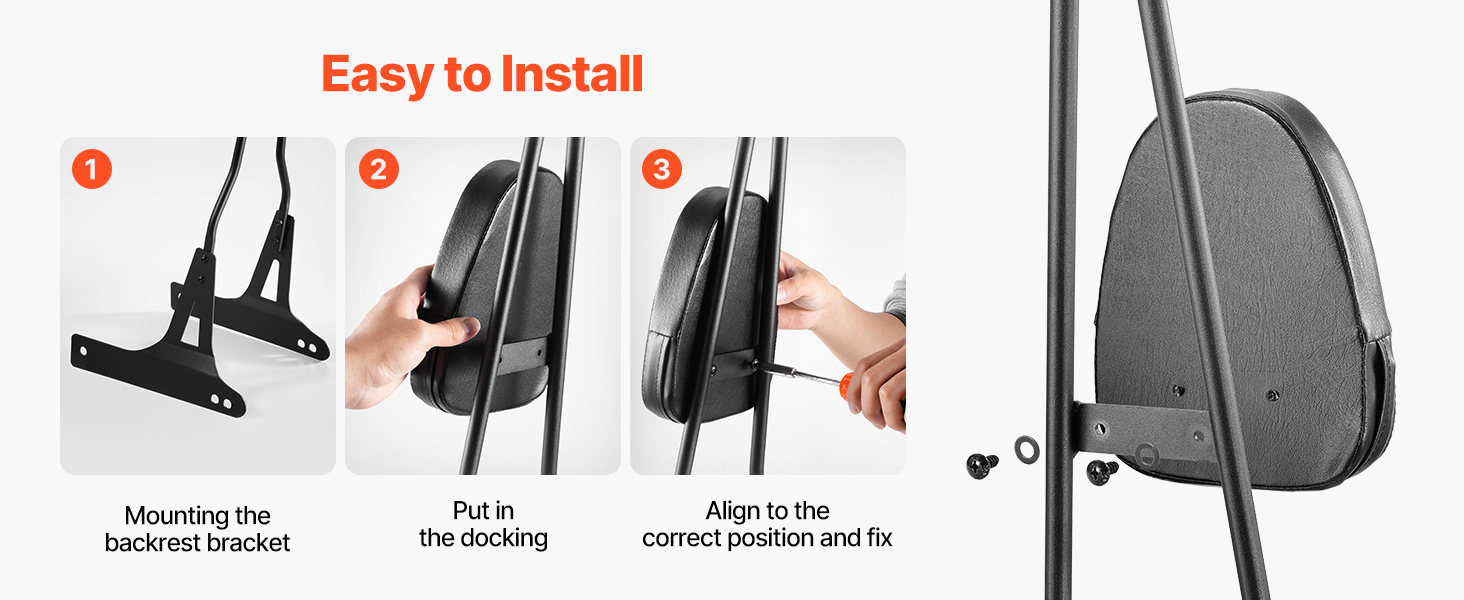 Easy to Install

1

2

3

Mounting the backrest bracket

Put in the docking

Align to the correct position and fix