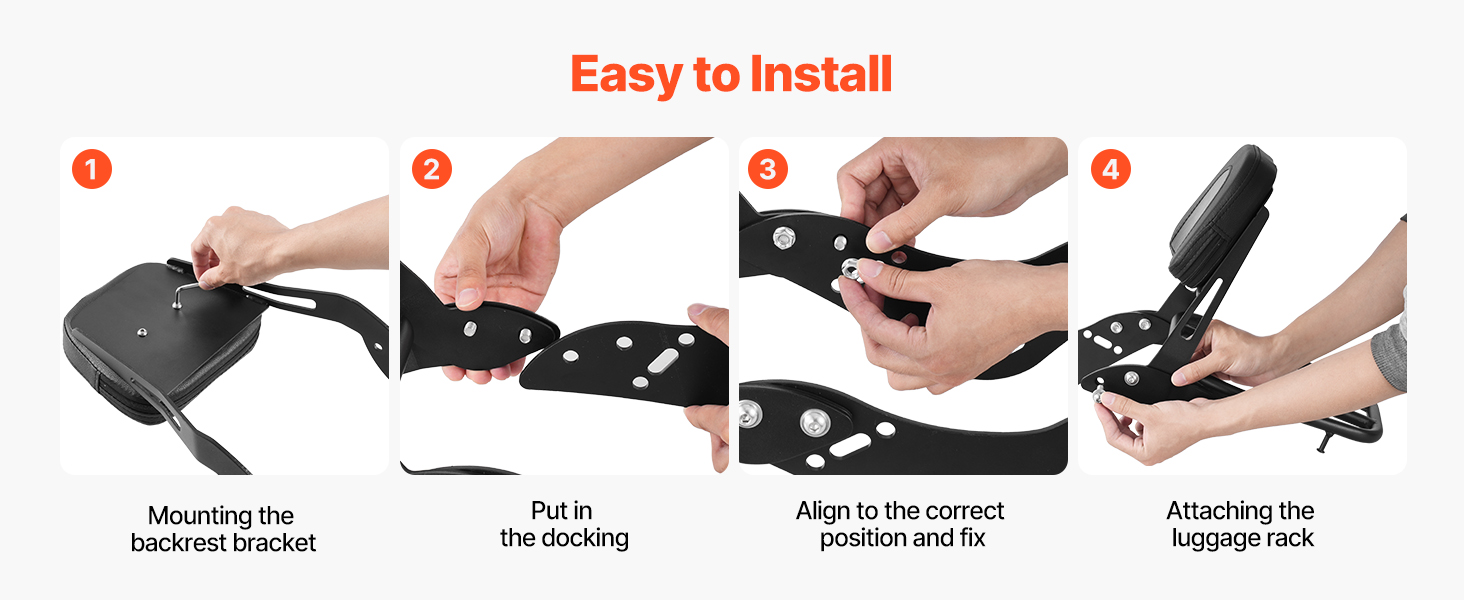 Easy to Install

1

Mounting the backrest bracket

2

Put in the docking

3

Align to the correct position and fix

4

Attaching the luggage rack