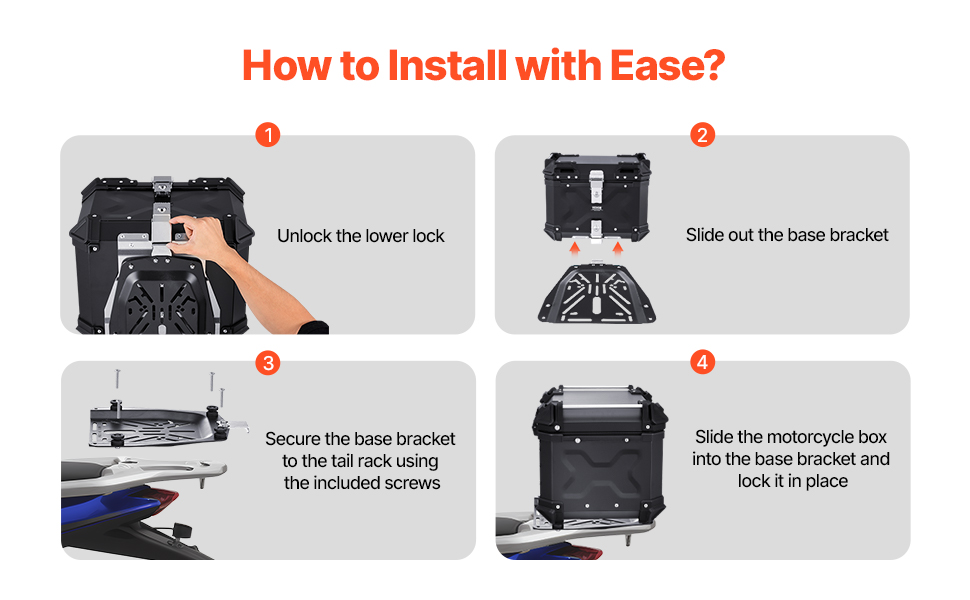 How to Install with Ease?

1

Unlock the lower lock

2

Slide out the base bracket

3

Secure the base bracket to the tail rack using the included screws

4

Slide the motorcycle box into the base bracket and lock it in place