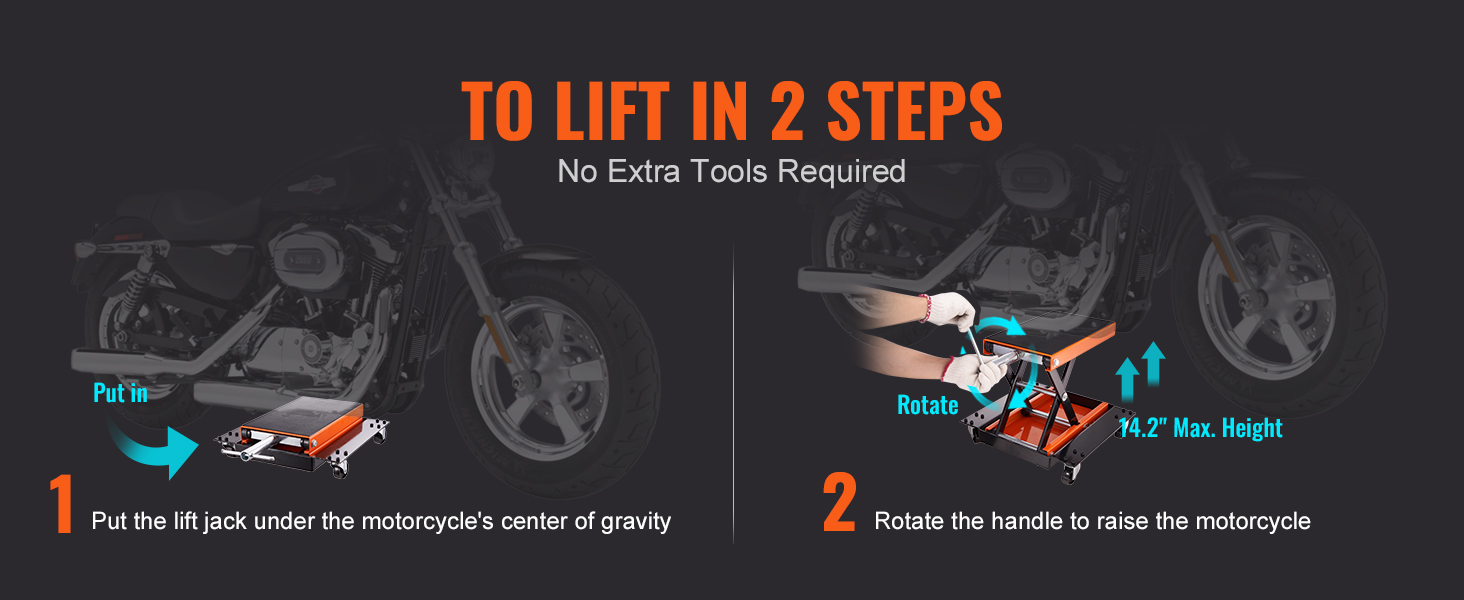 TO LIFT IN 2 STEPS
No Extra Tools Required

Put in

1 Put the lift jack under the motorcycle's center of gravity

Rotate

14.2" Max. Height

2 Rotate the handle to raise the motorcycle