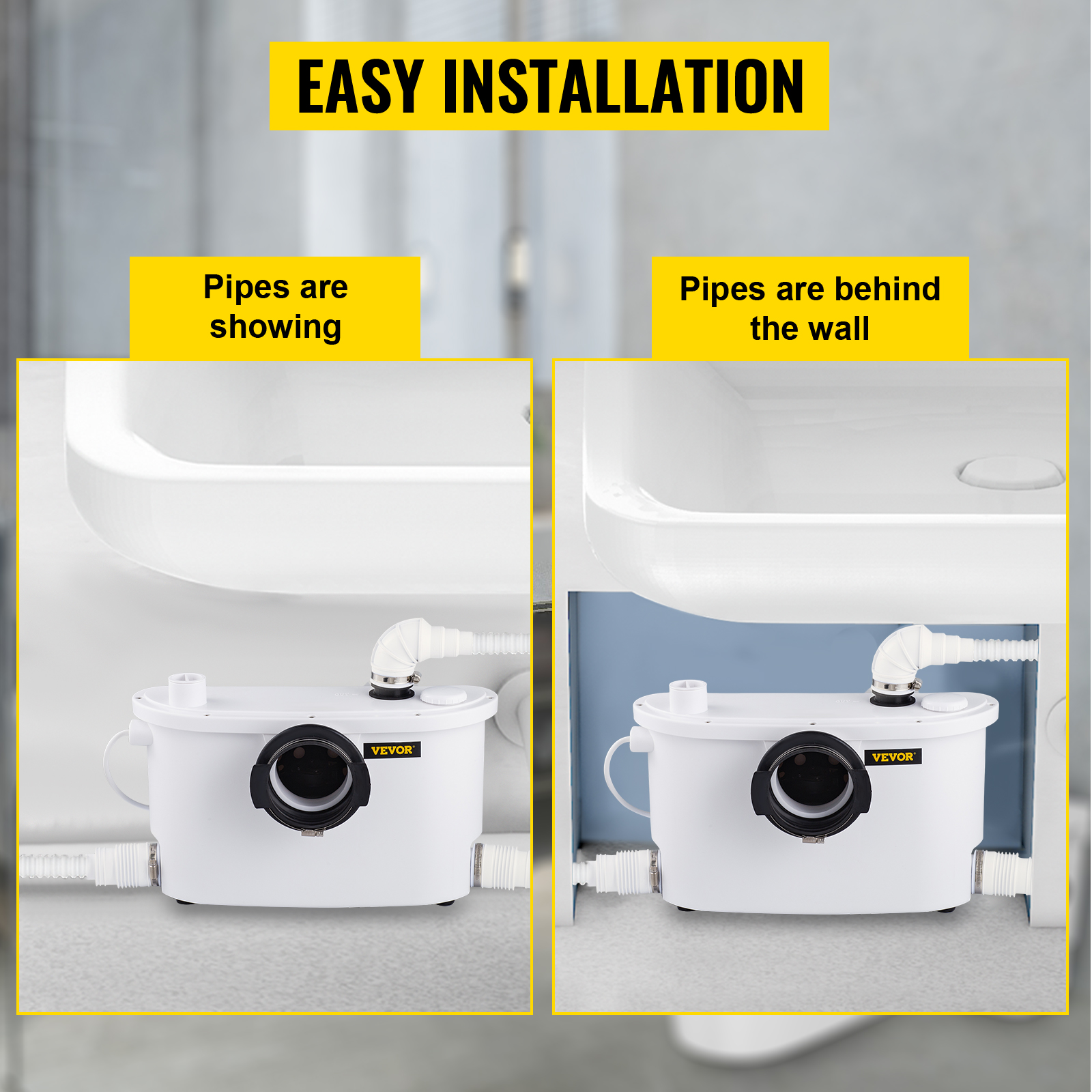 EASY INSTALLATION

Pipes are showing

VEVOR

Pipes are behind the wall

VEVOR