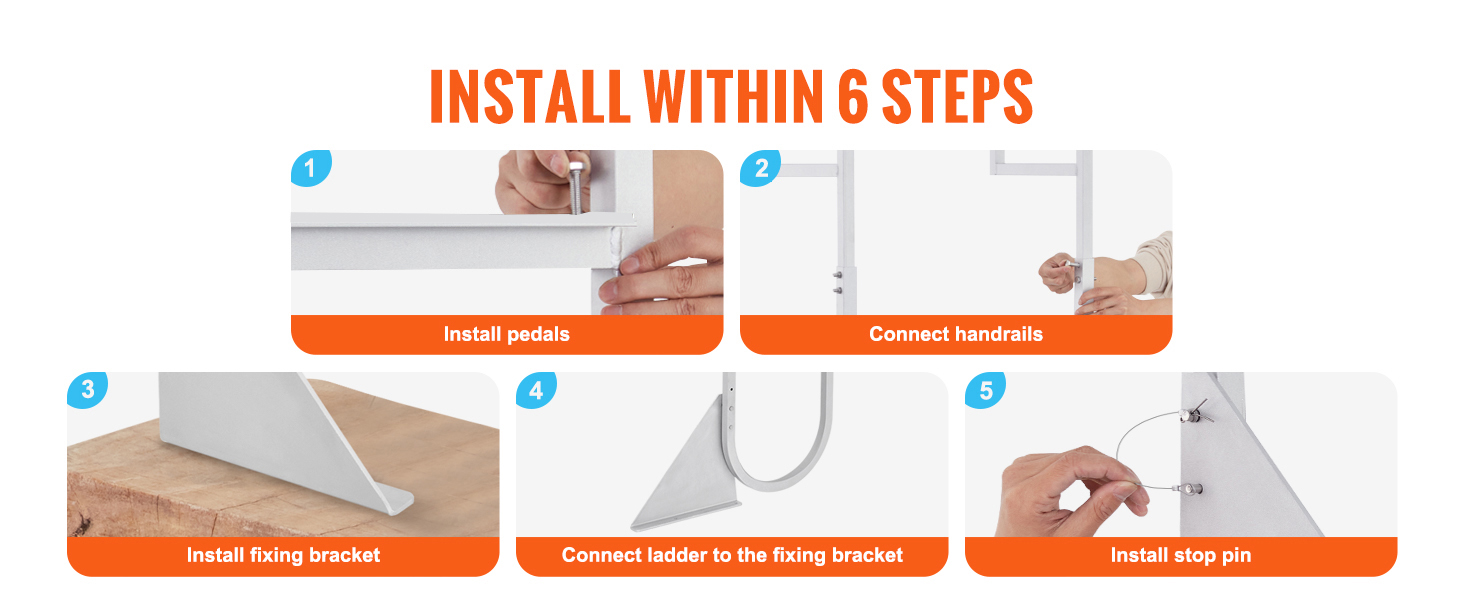 INSTALL WITHIN 6 STEPS

1
Install pedals

2
Connect handrails

3
Install fixing bracket

4
Connect ladder to the fixing bracket

5
Install stop pin