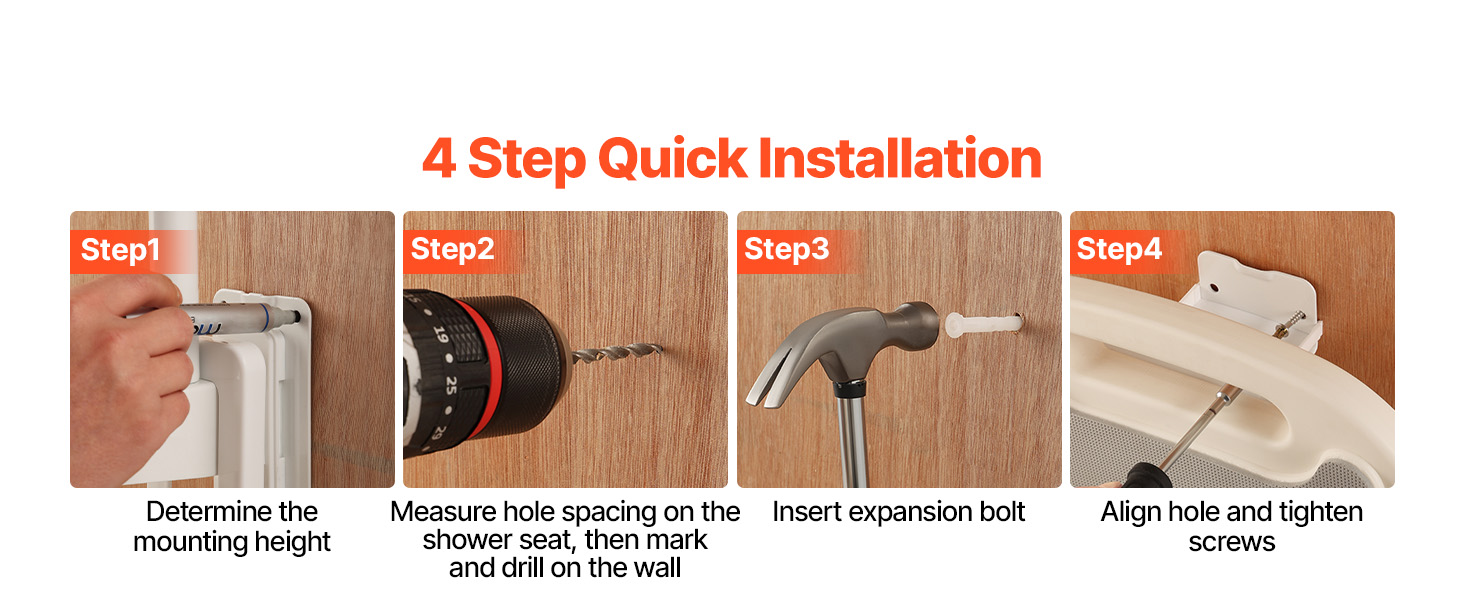 4 Step Quick Installation

Step1

Determine the mounting height

Step2

19

25

29

Measure hole spacing on the shower seat, then mark and drill on the wall

Step3

Insert expansion bolt

Step4

Align hole and tighten screws