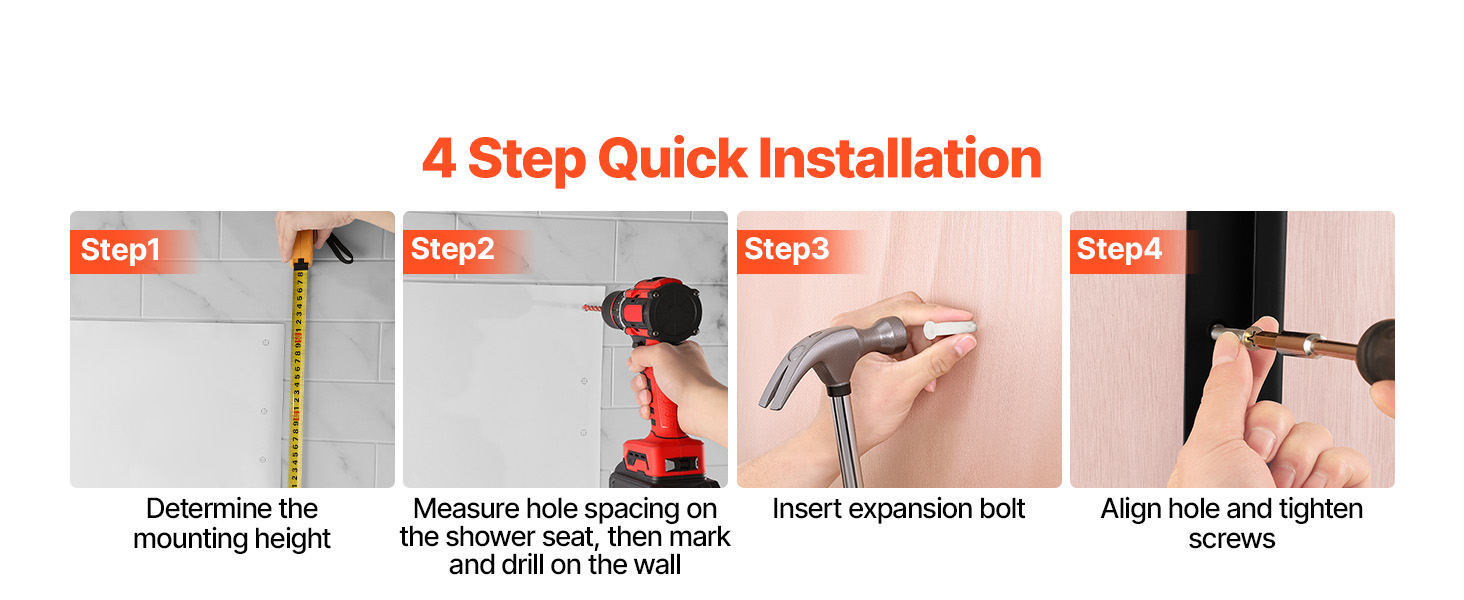 4 Step Quick Installation

Step1

Determine the mounting height

Step2

Measure hole spacing on the shower seat, then mark and drill on the wall

Step3

Insert expansion bolt

Step4

Align hole and tighten screws