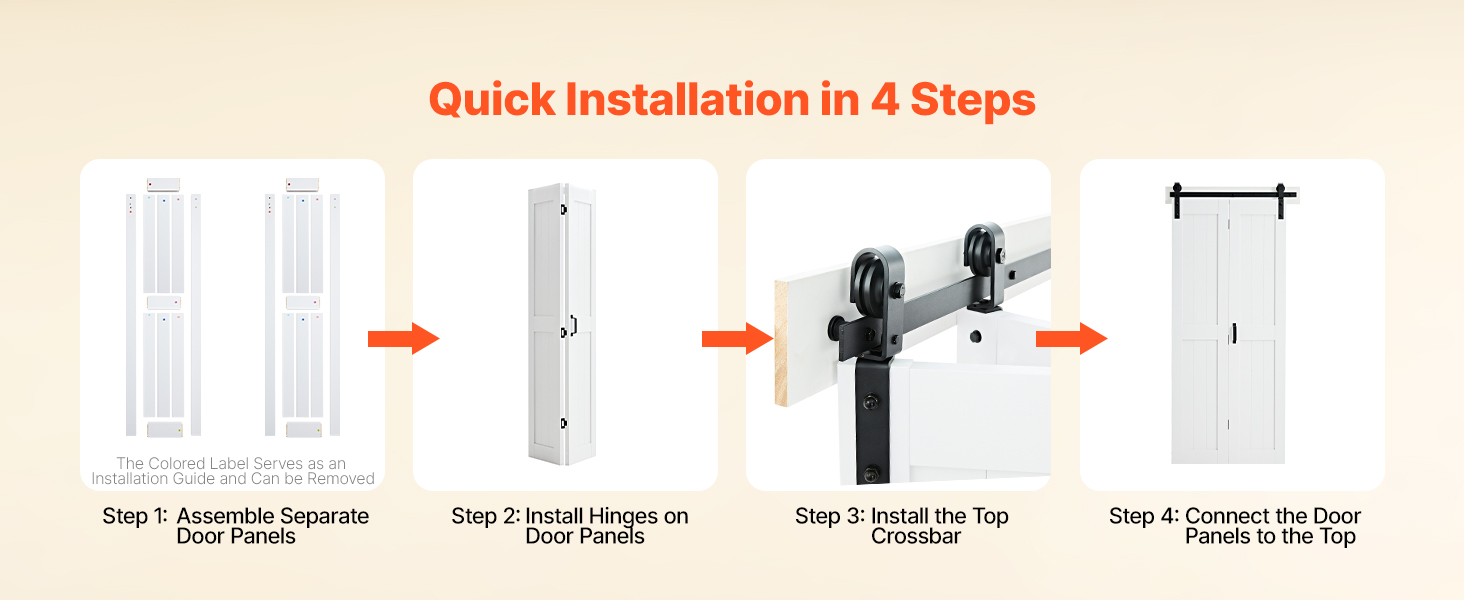 Quick Installation in 4 Steps

The Colored Label Serves as an Installation Guide and Can be Removed

Step 1: Assemble Separate Door Panels

Step 2: Install Hinges on Door Panels

Step 3: Install the Top Crossbar

Step 4: Connect the Door Panels to the Top