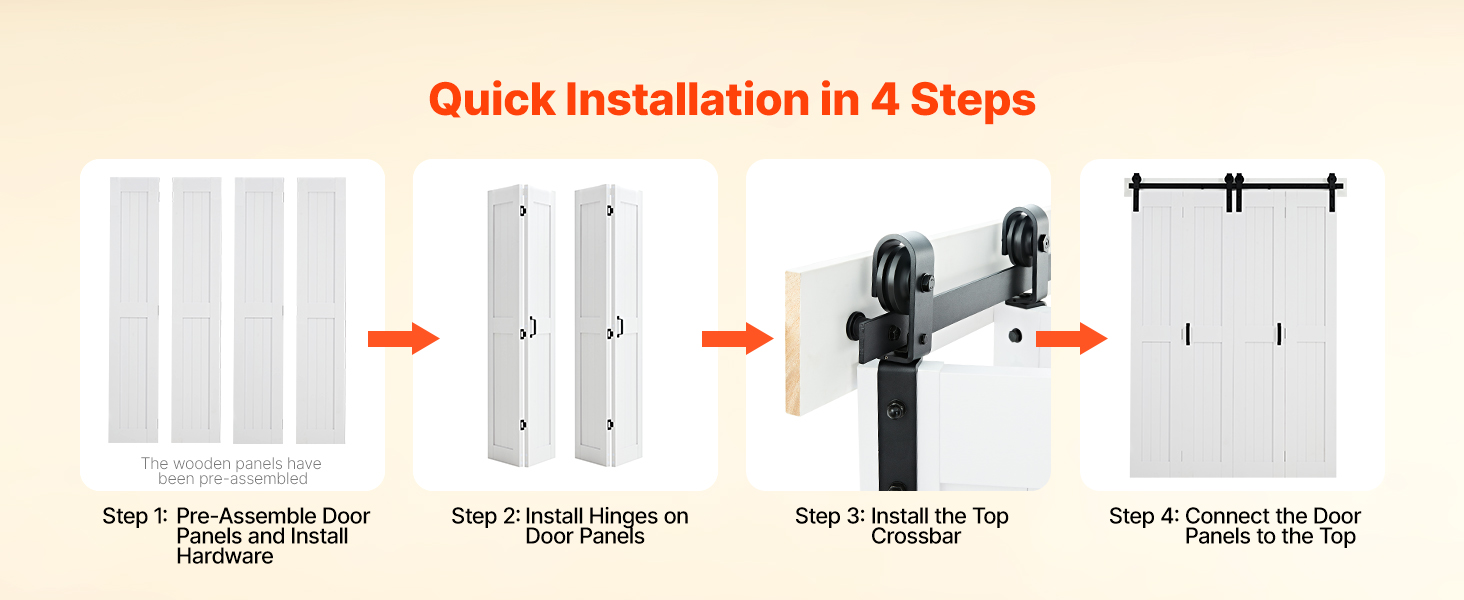 Quick Installation in 4 Steps

The wooden panels have been pre-assembled

Step 1: Pre-Assemble Door Panels and Install Hardware

Step 2: Install Hinges on Door Panels

Step 3: Install the Top Crossbar

Step 4: Connect the Door Panels to the Top