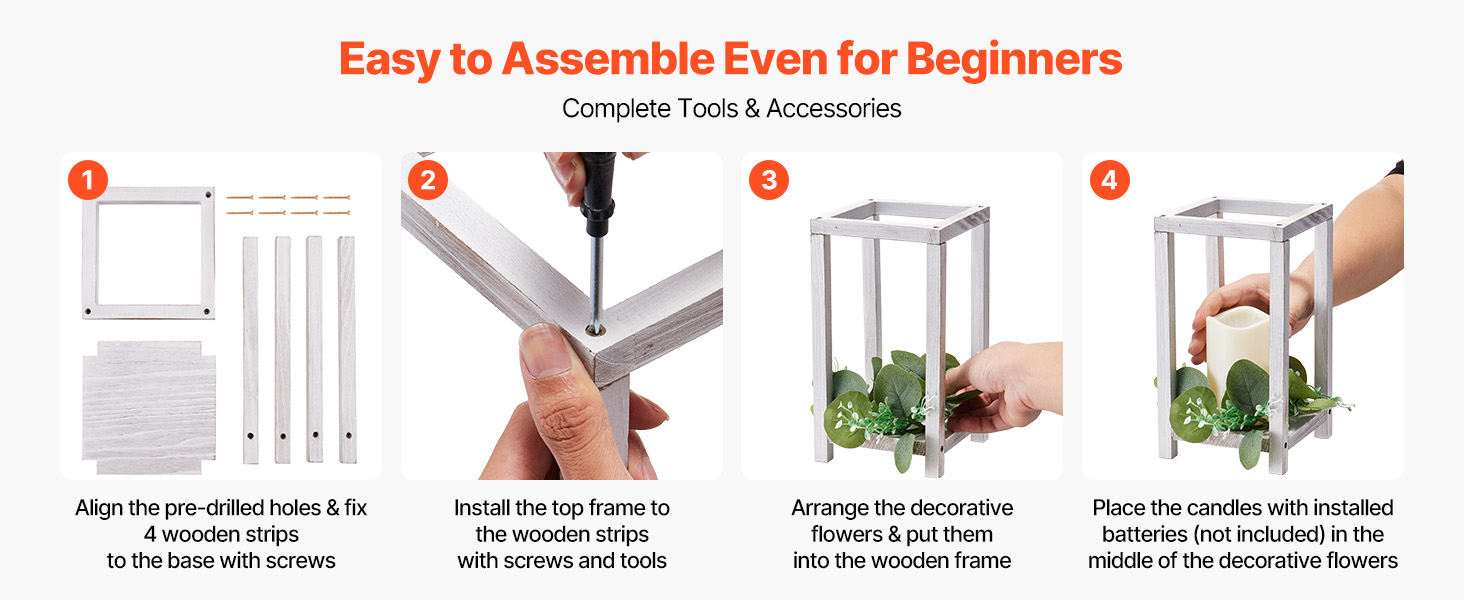 Easy to Assemble Even for Beginners

Complete Tools & Accessories

1

Align the pre-drilled holes & fix 4 wooden strips to the base with screws

2

Install the top frame to the wooden strips with screws and tools

3

Arrange the decorative flowers & put them into the wooden frame

4

Place the candles with installed batteries (not included) in the middle of the decorative flowers