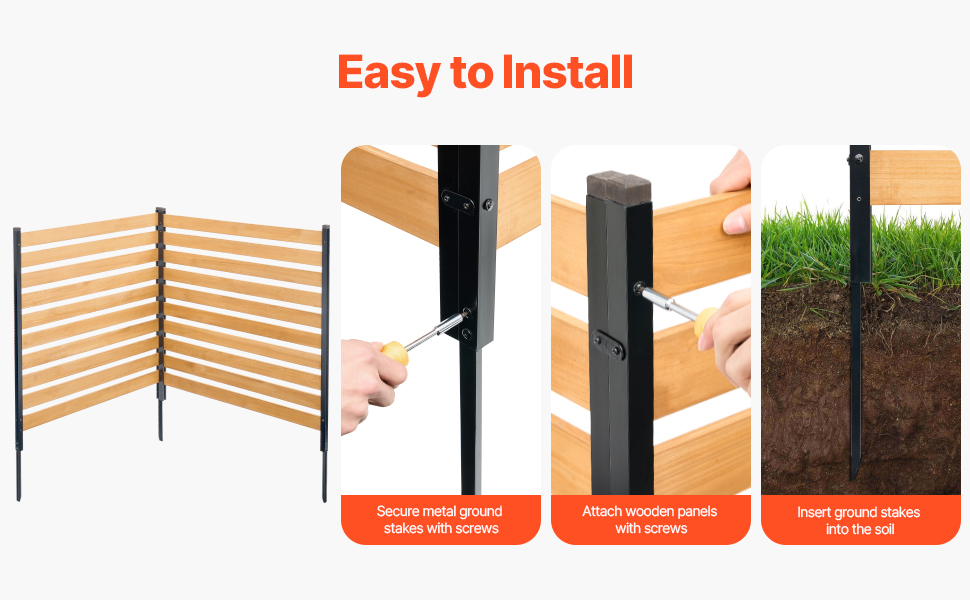 Easy to Install

Secure metal ground stakes with screws

Attach wooden panels with screws

Insert ground stakes into the soil