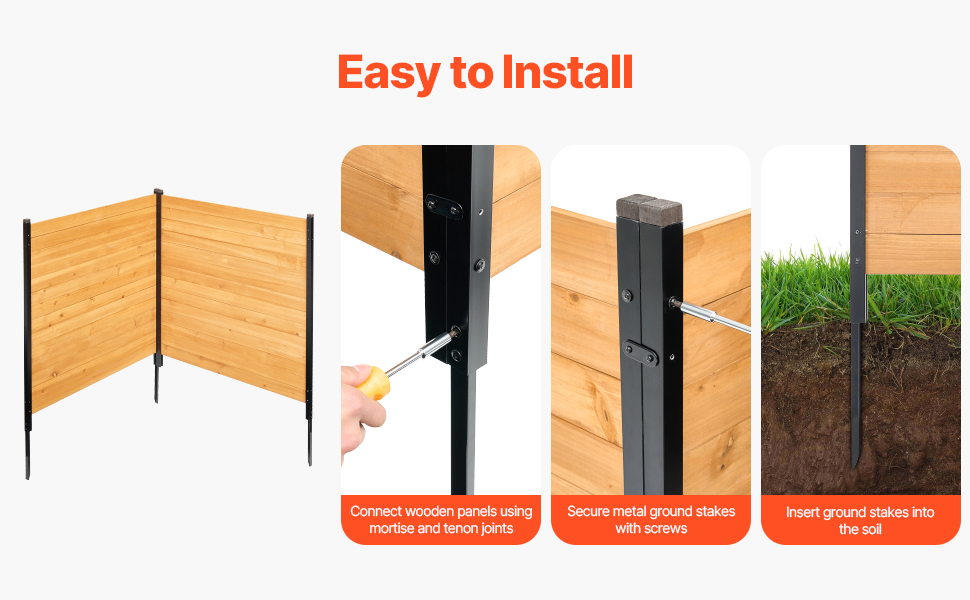 Easy to Install

Connect wooden panels using mortise and tenon joints

Secure metal ground stakes with screws

Insert ground stakes into the soil