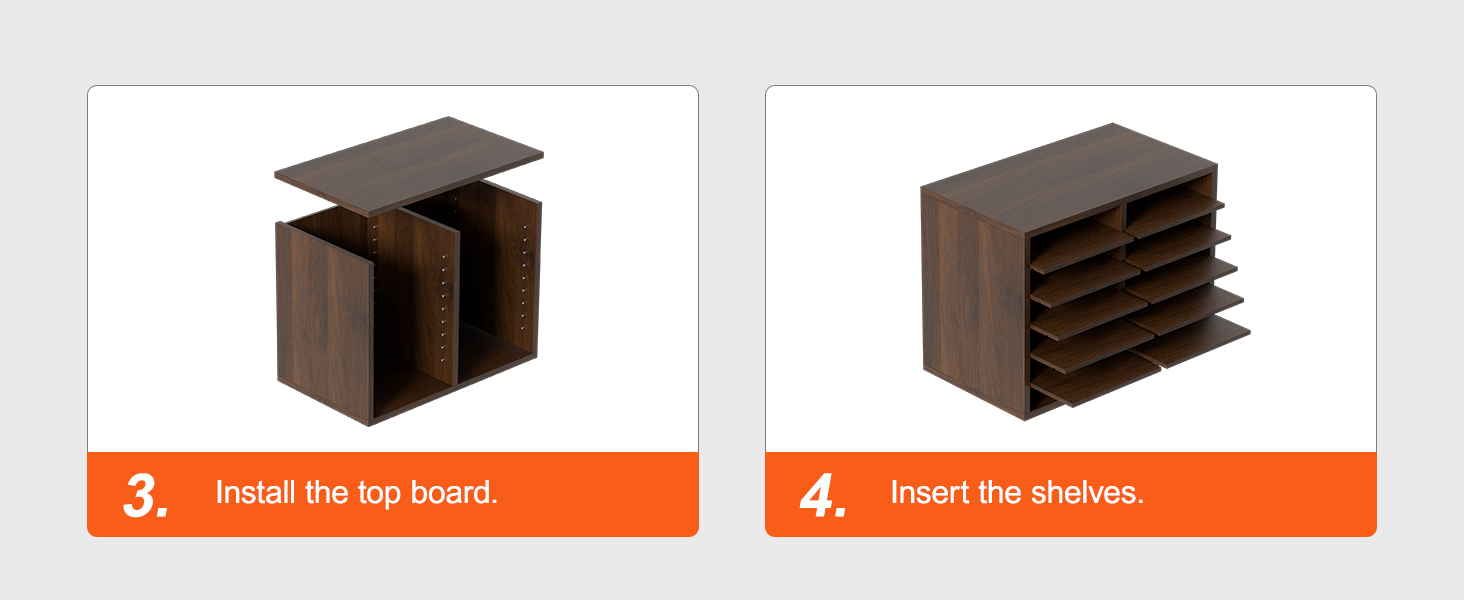 3. Install the top board.

4. Insert the shelves.