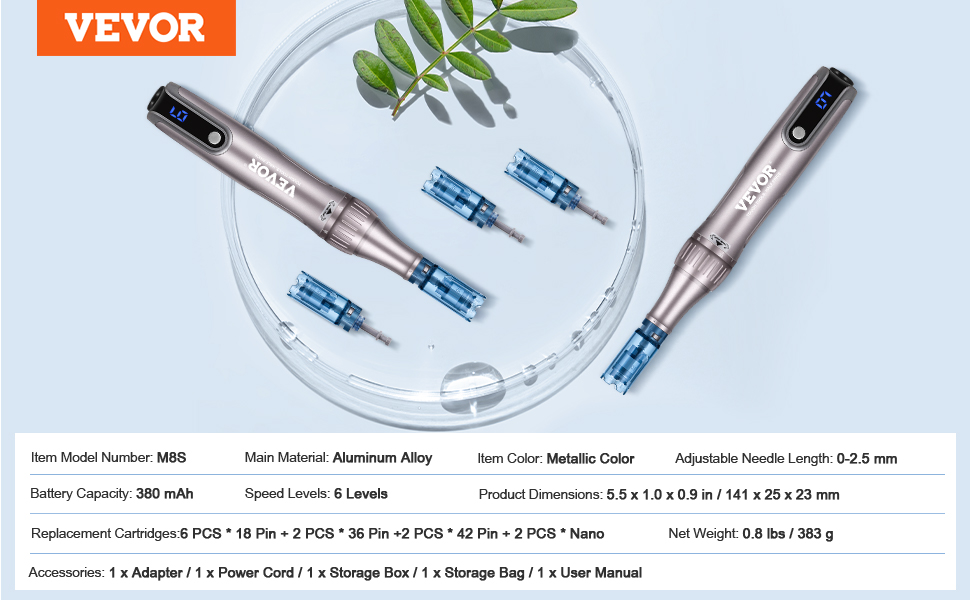 VEVOR

VEVOR

VEVOR

Item Model Number: M8S

Main Material: Aluminum Alloy

Item Color: Metallic Color

Adjustable Needle Length: 0-2.5 mm

Battery Capacity: 380 mAh

Speed Levels: 6 Levels

Product Dimensions: 5.5 x 1.0 x 0.9 in / 141 x 25 x 23 mm

Replacement Cartridges:6 PCS * 18 Pin + 2 PCS * 36 Pin +2 PCS * 42 Pin + 2 PCS * Nano

Net Weight: 0.8 lbs / 383 g

Accessories: 1 x Adapter / 1 x Power Cord / 1 x Storage Box / 1 x Storage Bag / 1 x User Manual