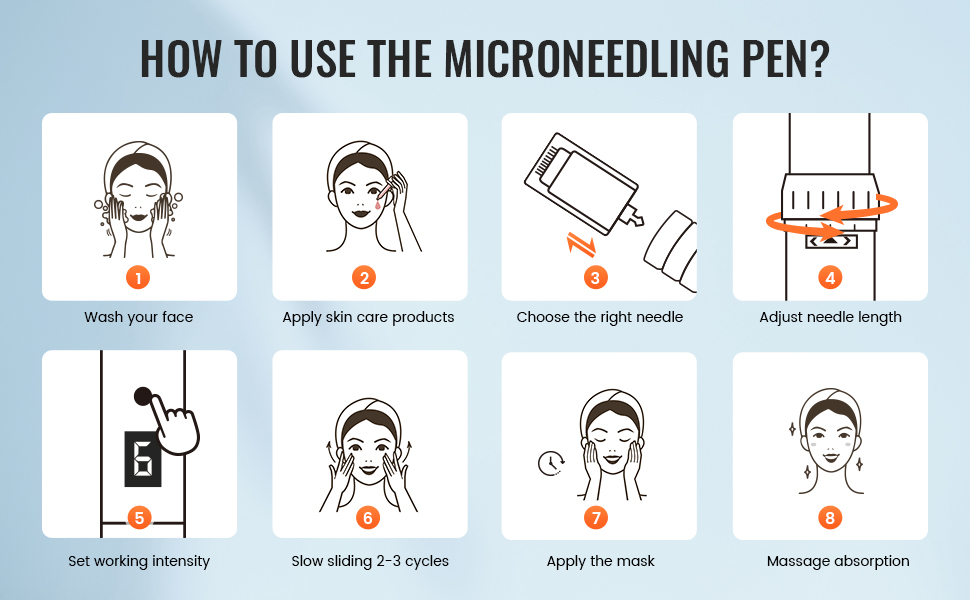 HOW TO USE THE MICRONEEDLING PEN?

1
Wash your face

2
Apply skin care products

3
Choose the right needle

4
Adjust needle length

6

5
Set working intensity

6
Slow sliding 2-3 cycles

7
Apply the mask

8
Massage absorption