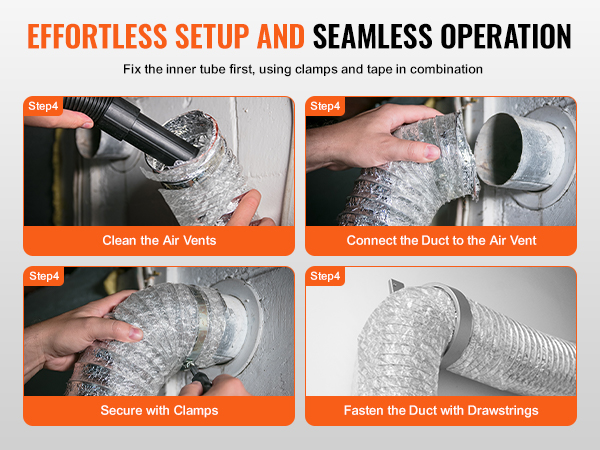 EFFORTLESS SETUP AND SEAMLESS OPERATION

Fix the inner tube first, using clamps and tape in combination

Step4

Clean the Air Vents

Step4

Connect the Duct to the Air Vent

Step4

Secure with Clamps

Step4

Fasten the Duct with Drawstrings