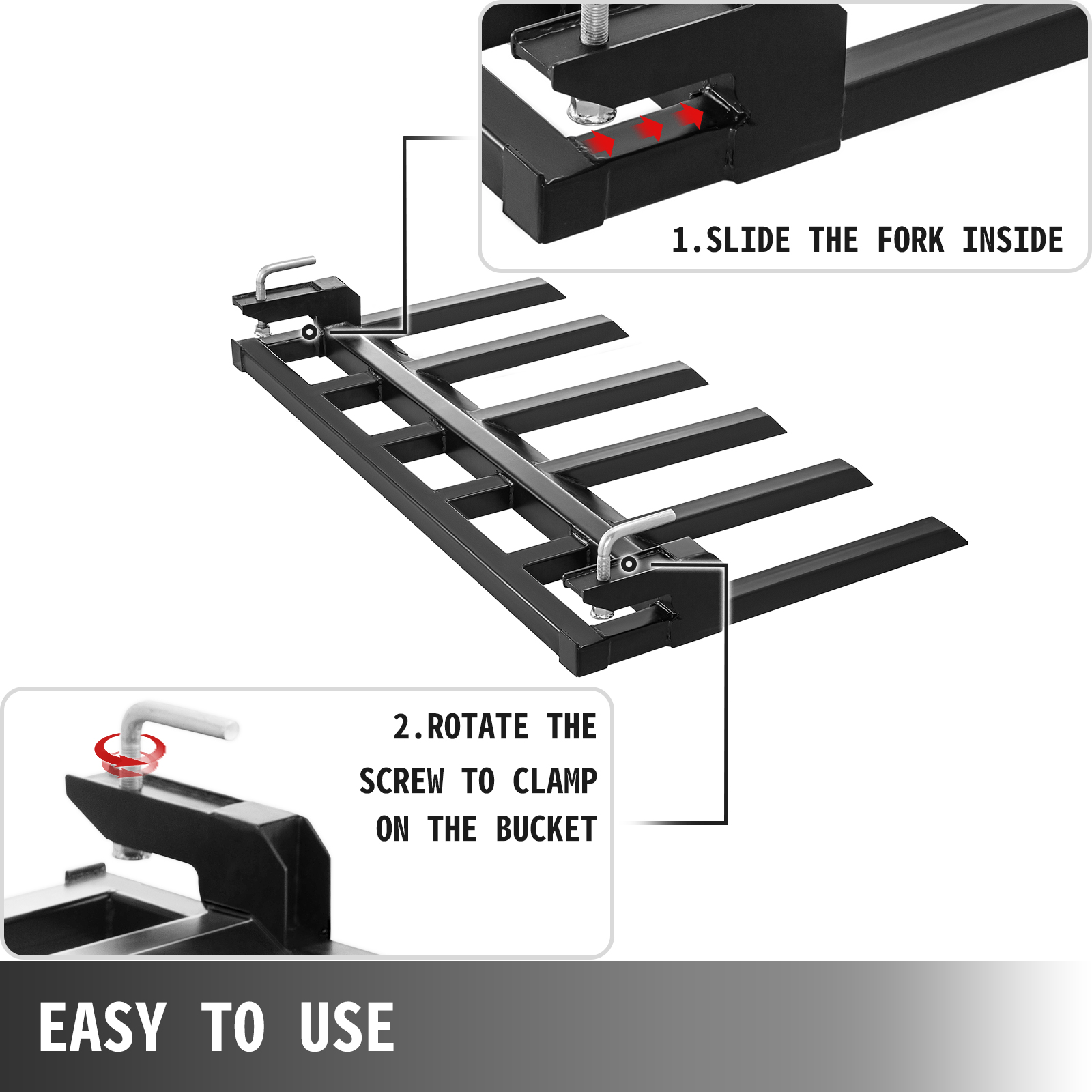 1.SLIDE THE FORK INSIDE

2.ROTATE THE SCREW TO CLAMP ON THE BUCKET

EASY TO USE