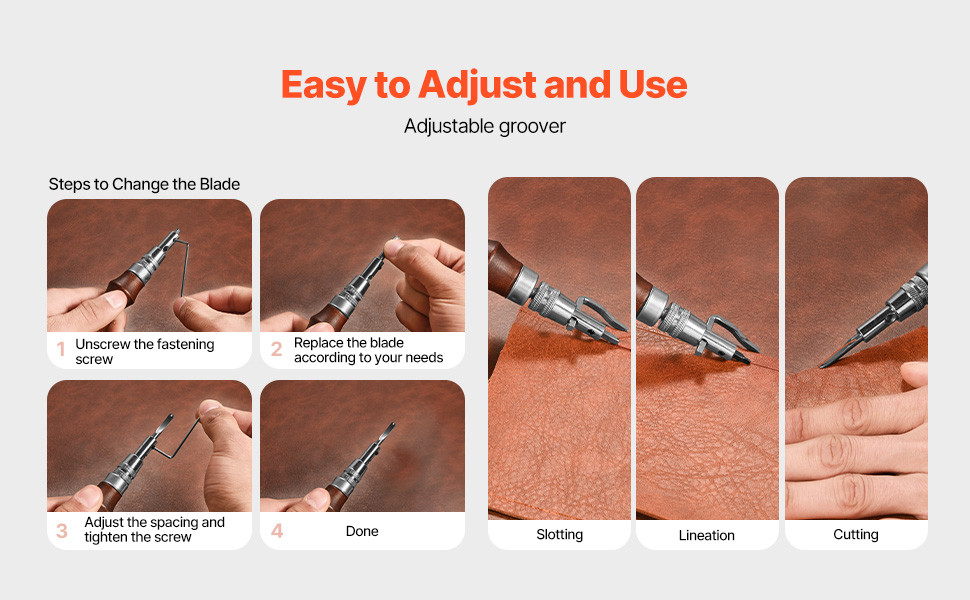 Easy to Adjust and Use

Adjustable groover

Steps to Change the Blade

1 Unscrew the fastening screw

2 Replace the blade according to your needs

3 Adjust the spacing and tighten the screw

4 Done

Slotting

Lineation

Cutting