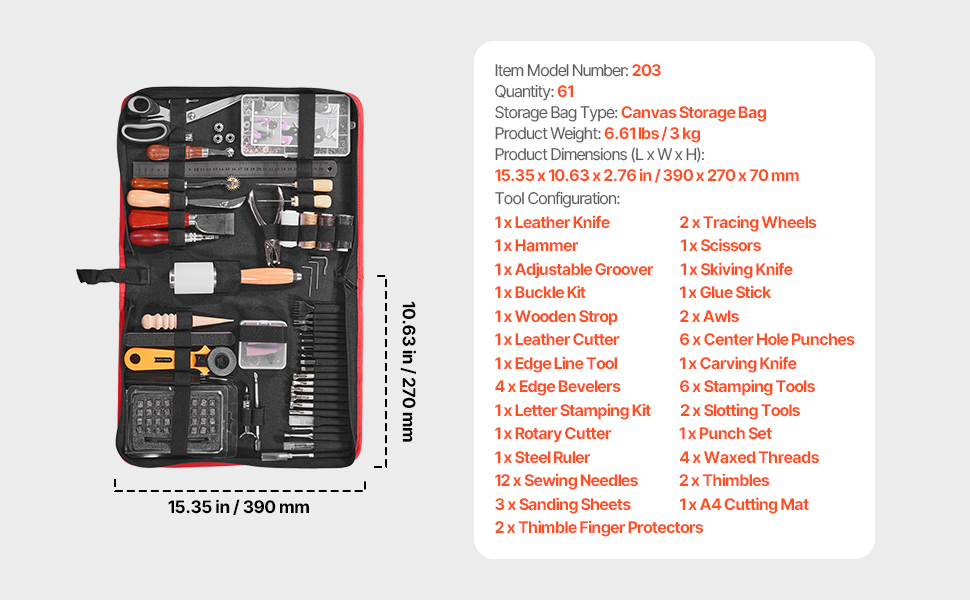 10.63 in / 270 mm

15.35 in / 390 mm

Item Model Number: 203
Quantity: 61
Storage Bag Type: Canvas Storage Bag
Product Weight: 6.61 lbs / 3 kg
Product Dimensions (L x W x H):
15.35 x 10.63 x 2.76 in / 390 x 270 x 70 mm
Tool Configuration:

1 x Leather Knife
1 x Hammer
1 x Adjustable Groover
1 x Buckle Kit
1 x Wooden Strop
1 x Leather Cutter
1 x Edge Line Tool
4 x Edge Bevelers
1 x Letter Stamping Kit
1 x Rotary Cutter
1 x Steel Ruler
12 x Sewing Needles
3 x Sanding Sheets
2 x Thimble Finger Protectors

2 x Tracing Wheels
1 x Scissors
1 x Skiving Knife
1 x Glue Stick
2 x Awls
6 x Center Hole Punches
1 x Carving Knife
6 x Stamping Tools
2 x Slotting Tools
1 x Punch Set
4 x Waxed Threads
2 x Thimbles
1 x A4 Cutting Mat