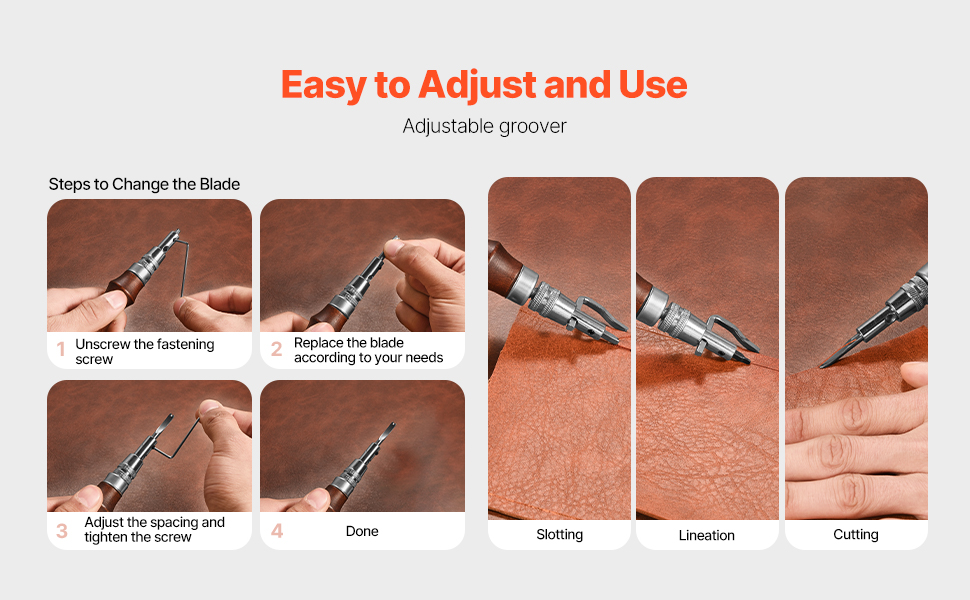 Easy to Adjust and Use

Adjustable groover

Steps to Change the Blade

1 Unscrew the fastening screw

2 Replace the blade according to your needs

3 Adjust the spacing and tighten the screw

4 Done

Slotting

Lineation

Cutting