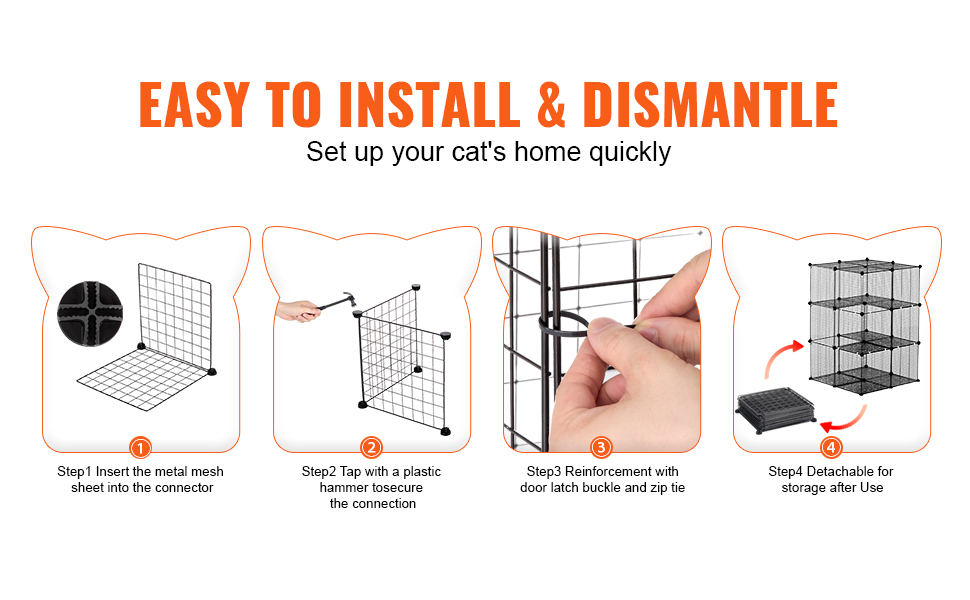 EASY TO INSTALL & DISMANTLE
Set up your cat's home quickly

1
Step1 Insert the metal mesh sheet into the connector

2
Step2 Tap with a plastic hammer tosecure the connection

3
Step3 Reinforcement with door latch buckle and zip tie

4
Step4 Detachable for storage after Use