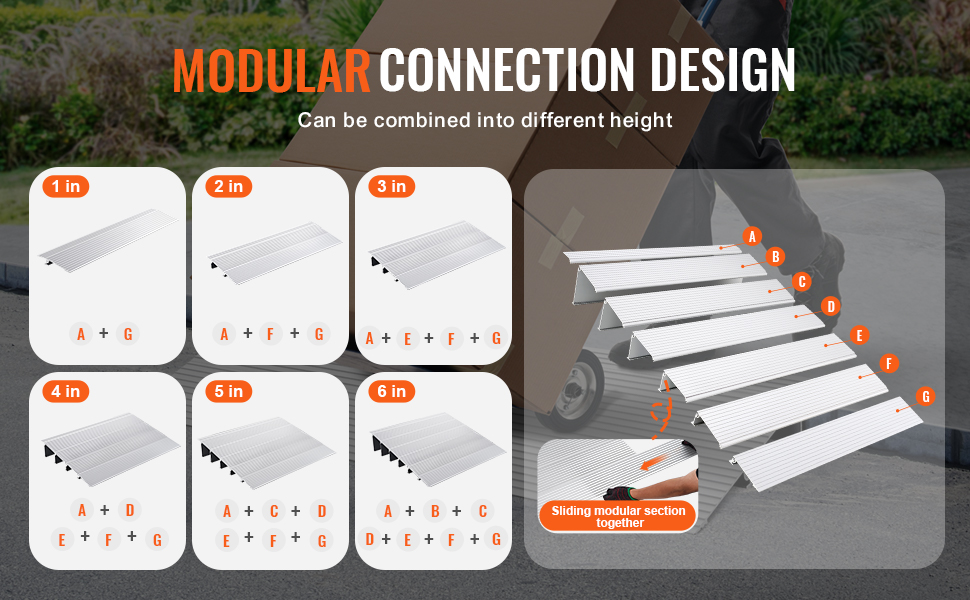 MODULAR CONNECTION DESIGN

Can be combined into different height

1 in

A + G

2 in

A + F + G

3 in

A + E + F + G

4 in

A + D
E + F + G

5 in

A + C + D
E + F + G

6 in

A + B + C
D + E + F + G

A
B
C
D
E
F
G

Sliding modular section together