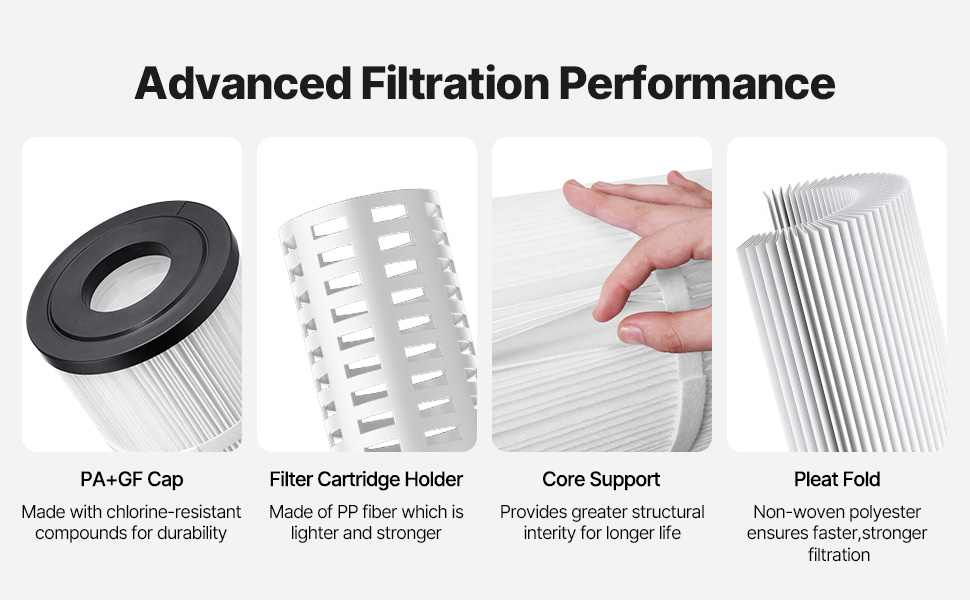 Advanced Filtration Performance

PA+GF Cap
Made with chlorine-resistant compounds for durability

Filter Cartridge Holder
Made of PP fiber which is lighter and stronger

Core Support
Provides greater structural interity for longer life

Pleat Fold
Non-woven polyester ensures faster,stronger filtration