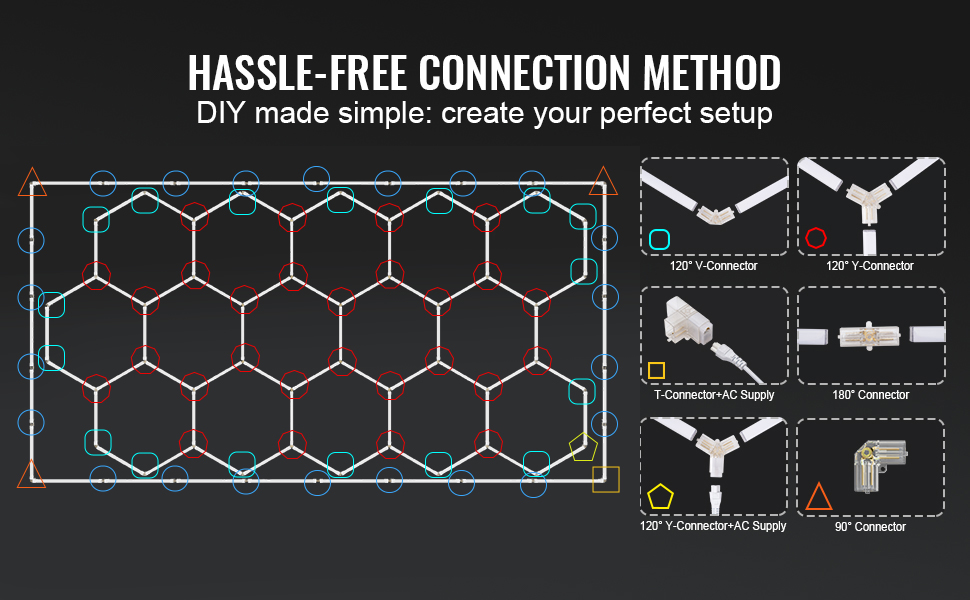 HASSLE-FREE CONNECTION METHOD
DIY made simple: create your perfect setup

120° V-Connector

120° Y-Connector

T-Connector+AC Supply

180° Connector

120° Y-Connector+AC Supply

90° Connector