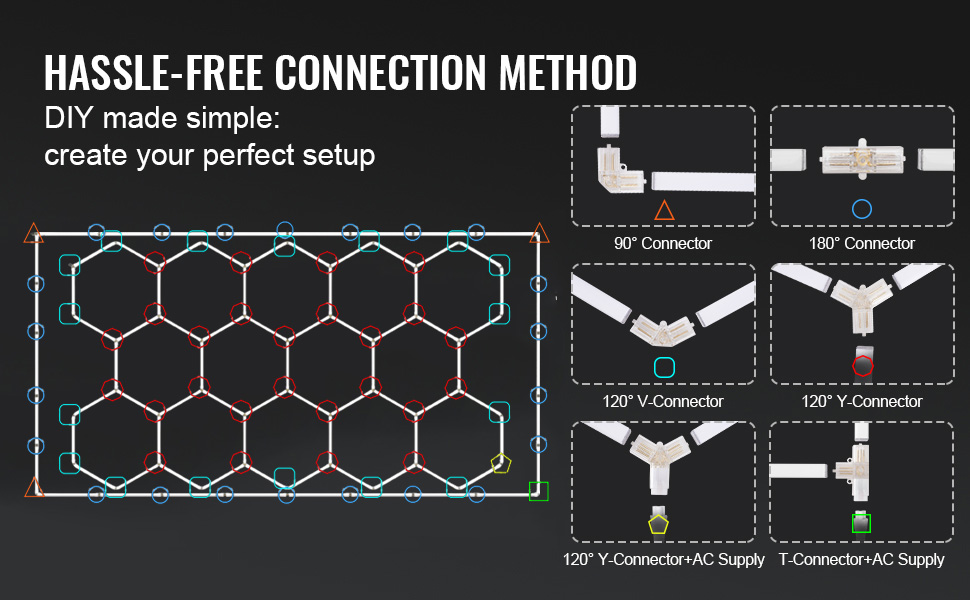 HASSLE-FREE CONNECTION METHOD

DIY made simple:
create your perfect setup

90° Connector

180° Connector

120° V-Connector

120° Y-Connector

120° Y-Connector+AC Supply

T-Connector+AC Supply