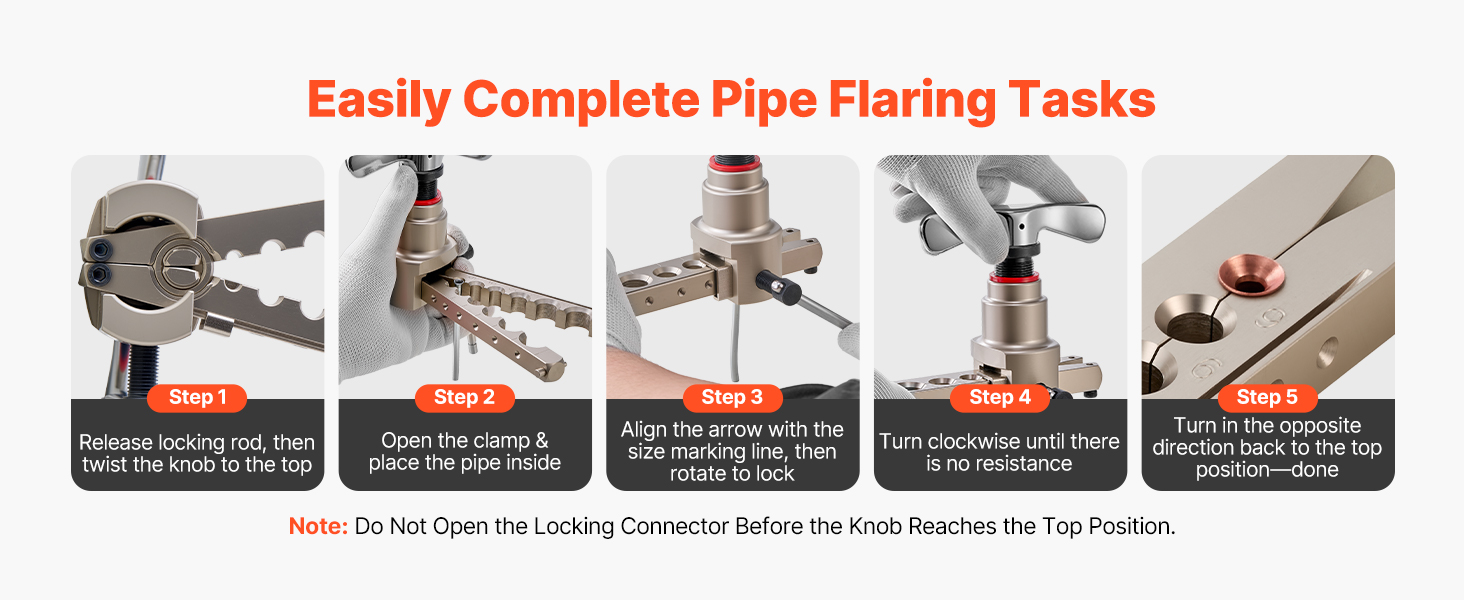 Easily Complete Pipe Flaring Tasks

Step 1
Release locking rod, then twist the knob to the top

Step 2
Open the clamp & place the pipe inside

Step 3
Align the arrow with the size marking line, then rotate to lock

Step 4
Turn clockwise until there is no resistance

Step 5
Turn in the opposite direction back to the top position—done

Note: Do Not Open the Locking Connector Before the Knob Reaches the Top Position.