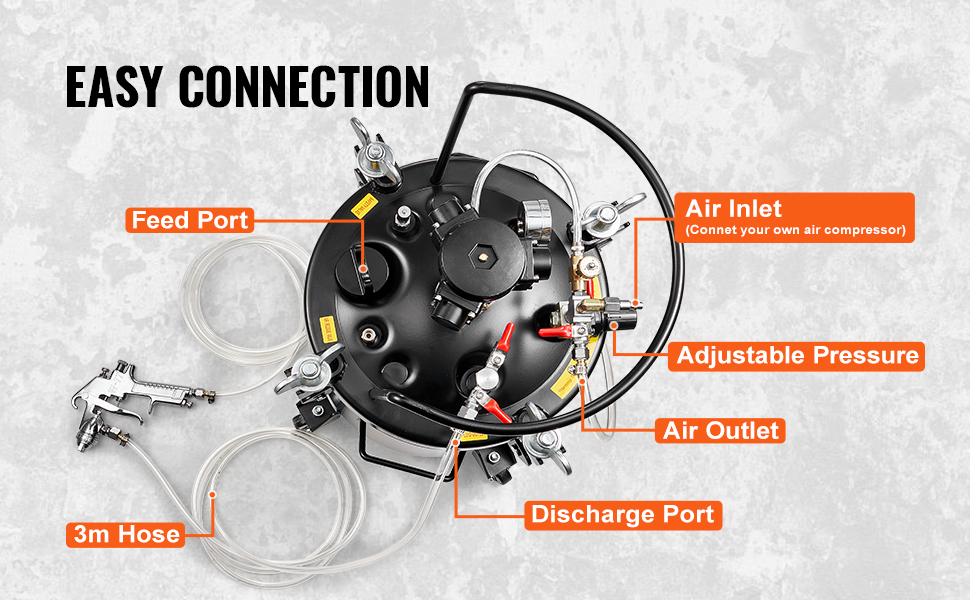 EASY CONNECTION

Feed Port

Air Inlet
(Connet your own air compressor)

Adjustable Pressure

Air Outlet

Discharge Port

3m Hose