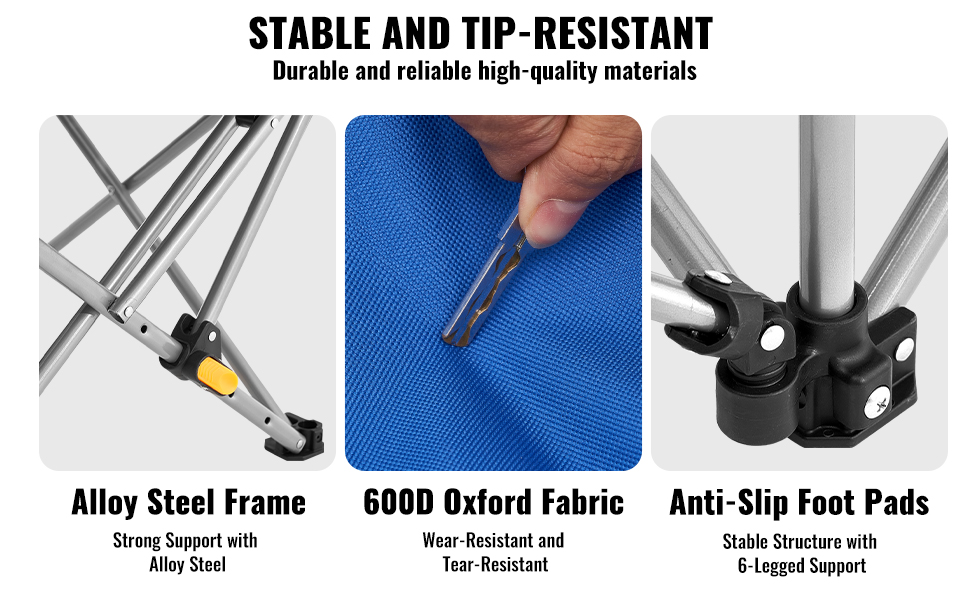 STABLE AND TIP-RESISTANT
Durable and reliable high-quality materials

Alloy Steel Frame
Strong Support with Alloy Steel

600D Oxford Fabric
Wear-Resistant and Tear-Resistant

Anti-Slip Foot Pads
Stable Structure with 6-Legged Support