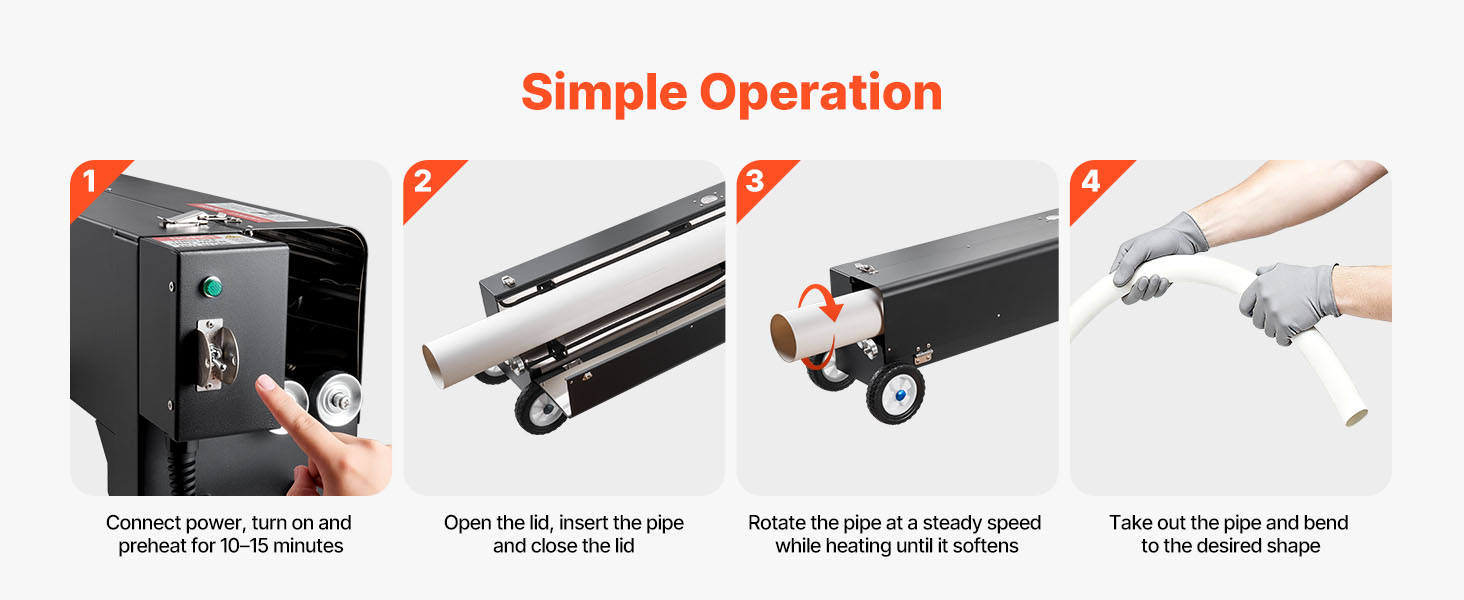 Simple Operation

1

Connect power, turn on and preheat for 10–15 minutes

2

Open the lid, insert the pipe and close the lid

3

Rotate the pipe at a steady speed while heating until it softens

4

Take out the pipe and bend to the desired shape