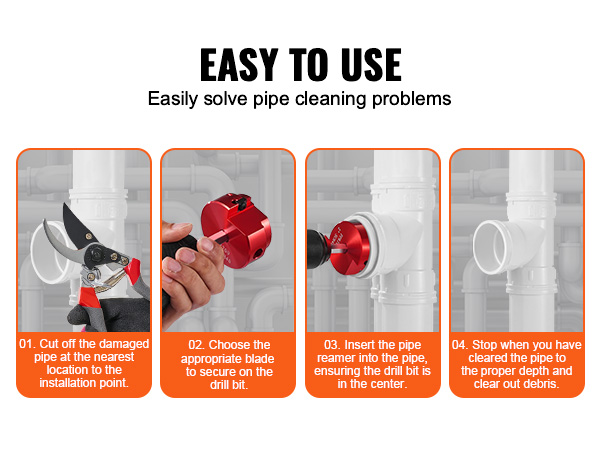 EASY TO USE
Easily solve pipe cleaning problems

01. Cut off the damaged pipe at the nearest location to the installation point.

02. Choose the appropriate blade to secure on the drill bit.

03. Insert the pipe reamer into the pipe, ensuring the drill bit is in the center.

04. Stop when you have cleared the pipe to the proper depth and clear out debris.