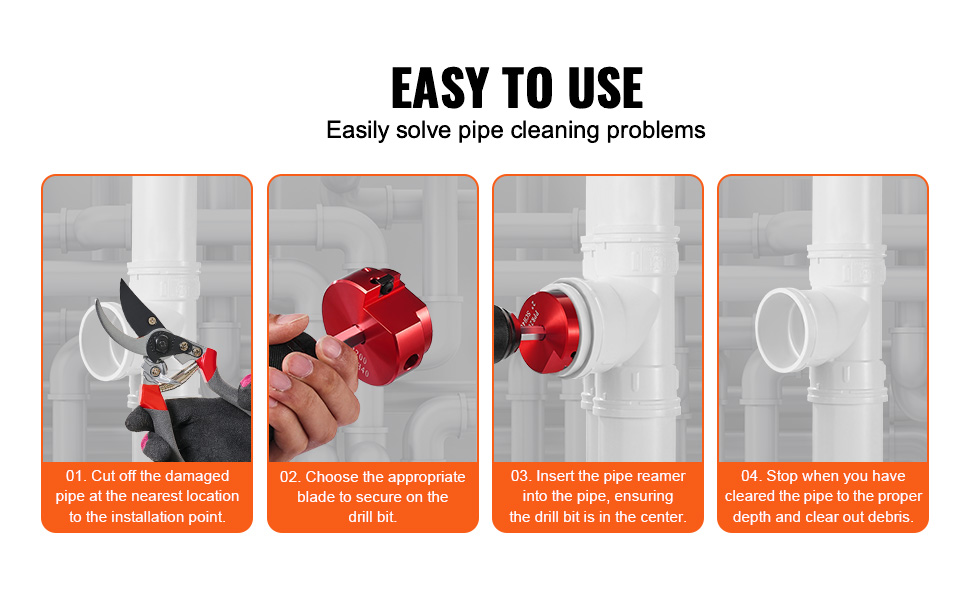 EASY TO USE

Easily solve pipe cleaning problems

01. Cut off the damaged pipe at the nearest location to the installation point.

02. Choose the appropriate blade to secure on the drill bit.

03. Insert the pipe reamer into the pipe, ensuring the drill bit is in the center.

04. Stop when you have cleared the pipe to the proper depth and clear out debris.