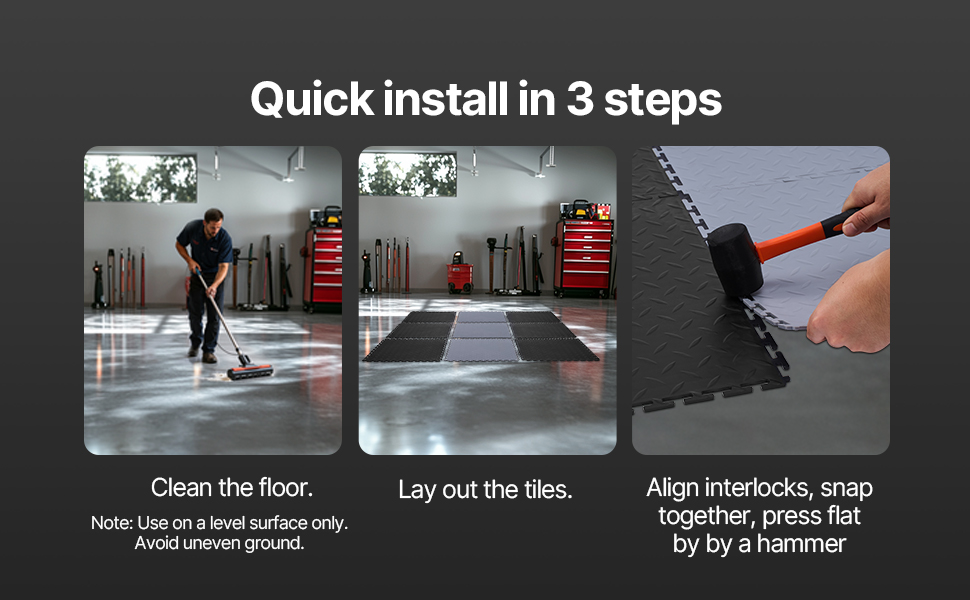 Quick install in 3 steps

Clean the floor.

Note: Use on a level surface only. Avoid uneven ground.

Lay out the tiles.

Align interlocks, snap together, press flat by by a hammer