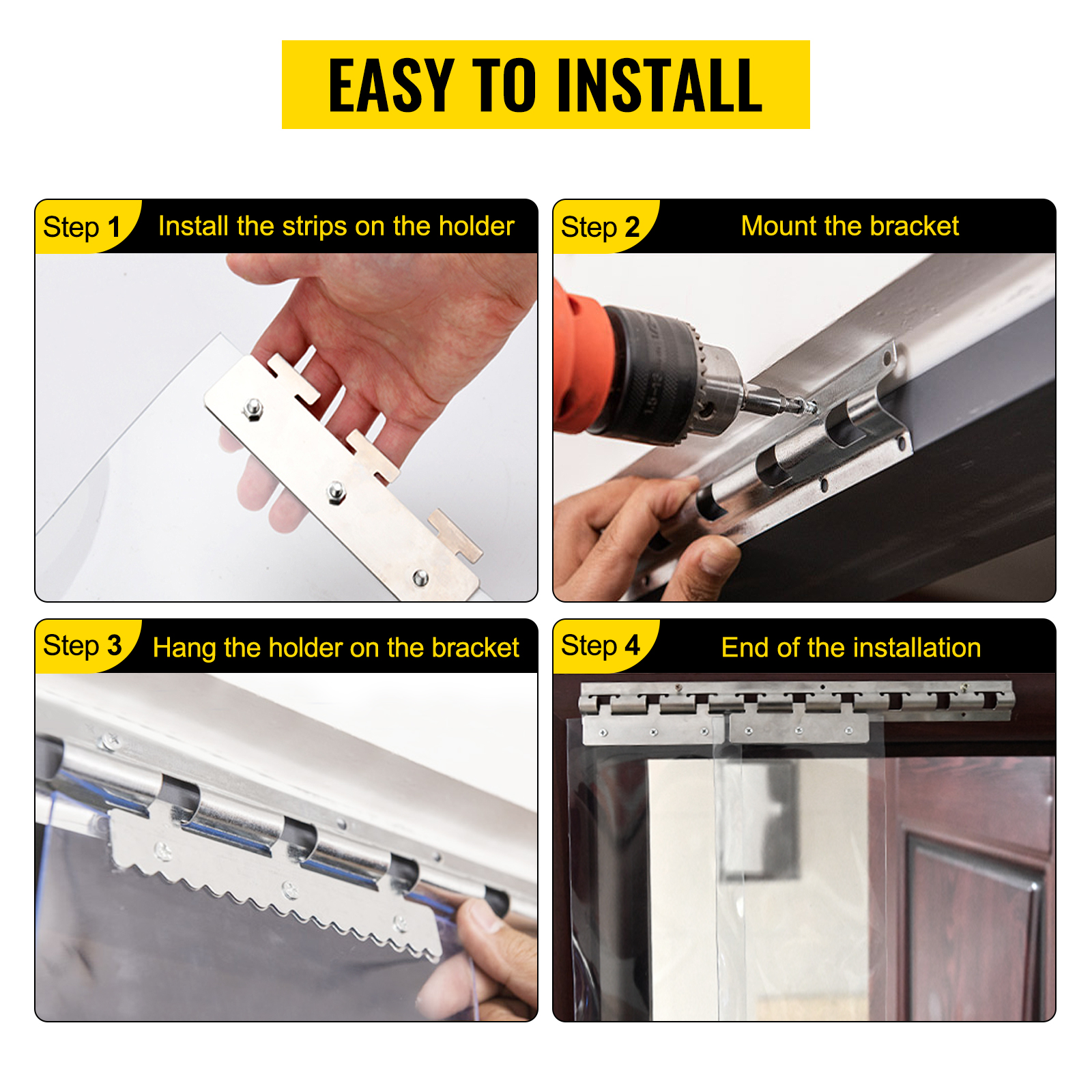 EASY TO INSTALL

Step 1 Install the strips on the holder

Step 2 Mount the bracket

Step 3 Hang the holder on the bracket

Step 4 End of the installation