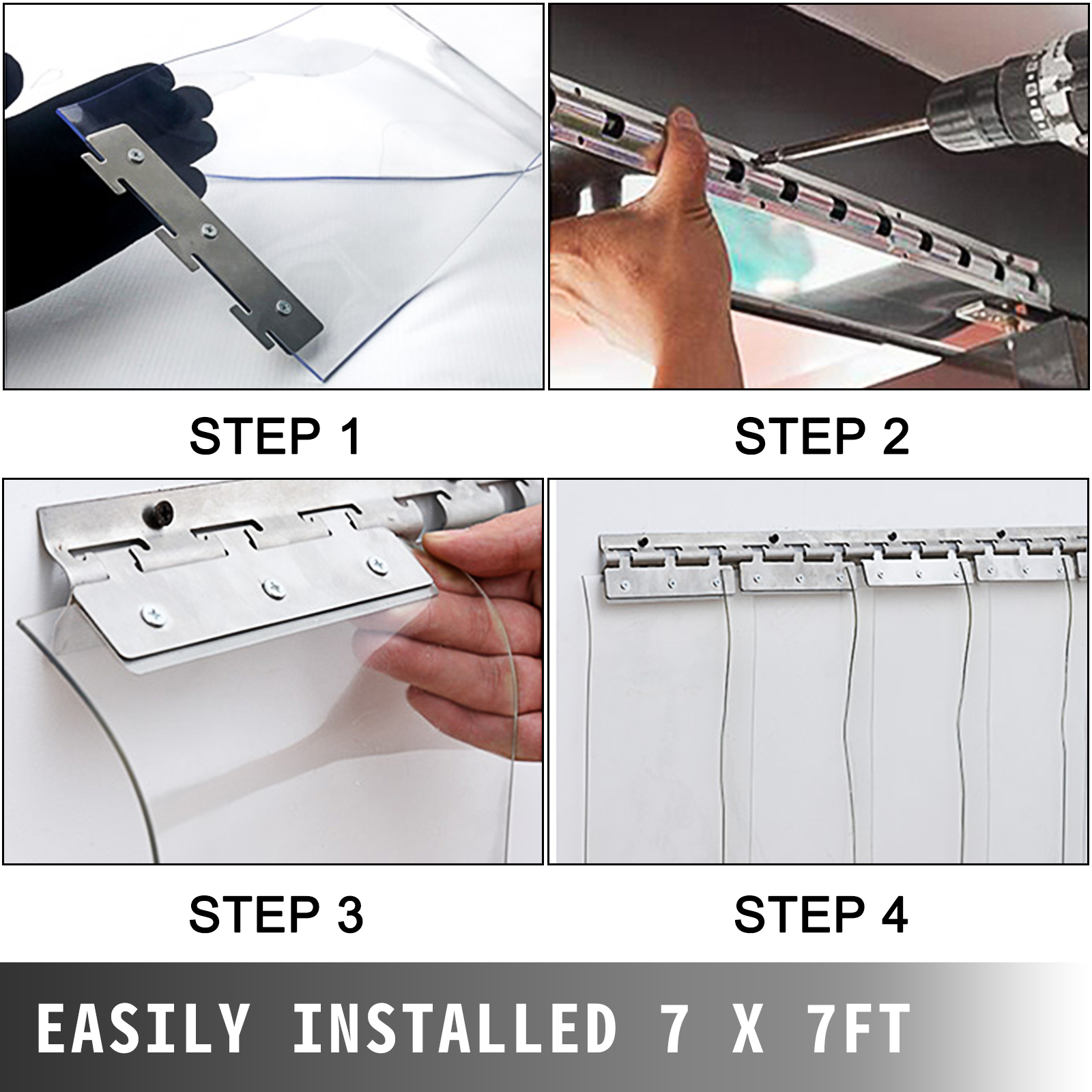 STEP 1

STEP 2

STEP 3

STEP 4

EASILY INSTALLED 7 X 7FT