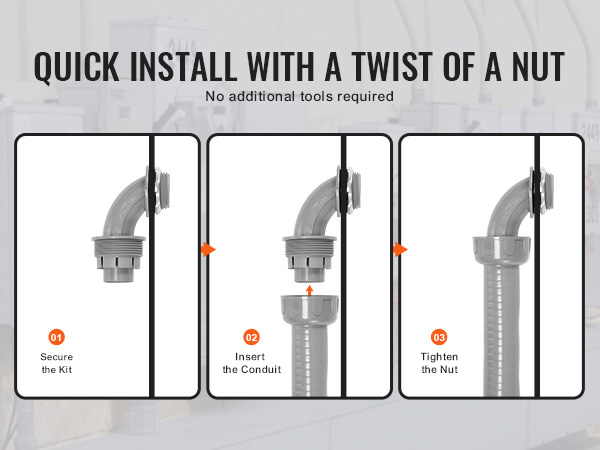 QUICK INSTALL WITH A TWIST OF A NUT
No additional tools required

01
Secure the Kit

02
Insert the Conduit

03
Tighten the Nut