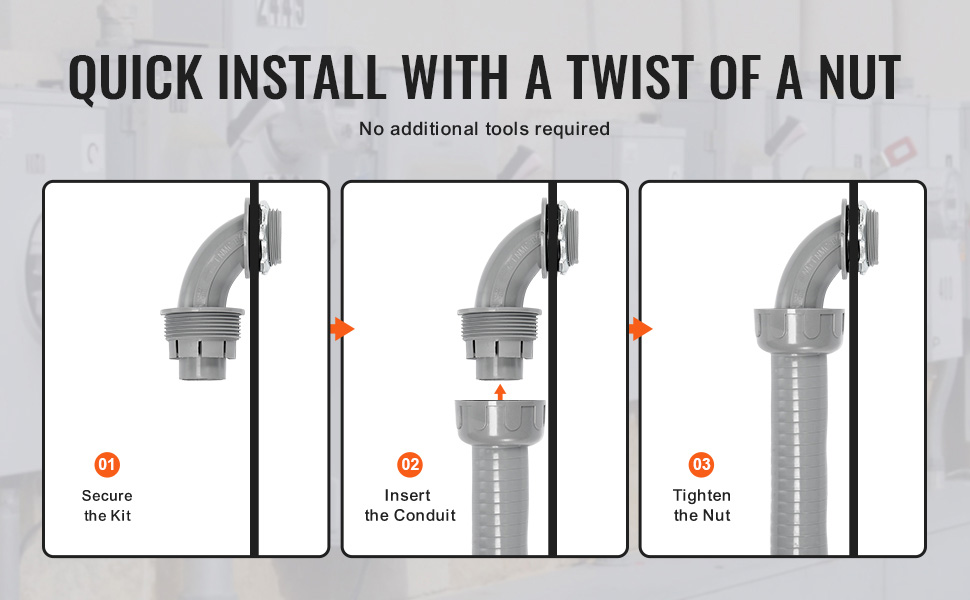 QUICK INSTALL WITH A TWIST OF A NUT

No additional tools required

01
Secure the Kit

02
Insert the Conduit

03
Tighten the Nut