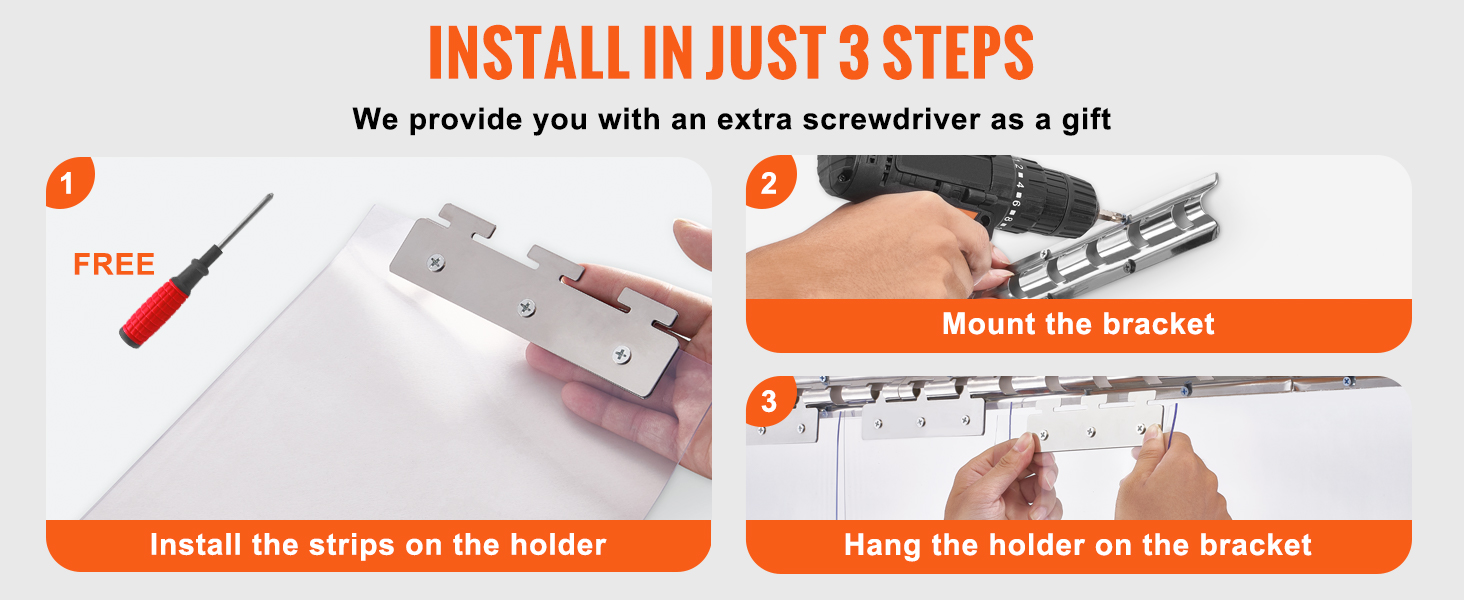 INSTALL IN JUST 3 STEPS

We provide you with an extra screwdriver as a gift

1

FREE

Install the strips on the holder

2

Mount the bracket

3

Hang the holder on the bracket