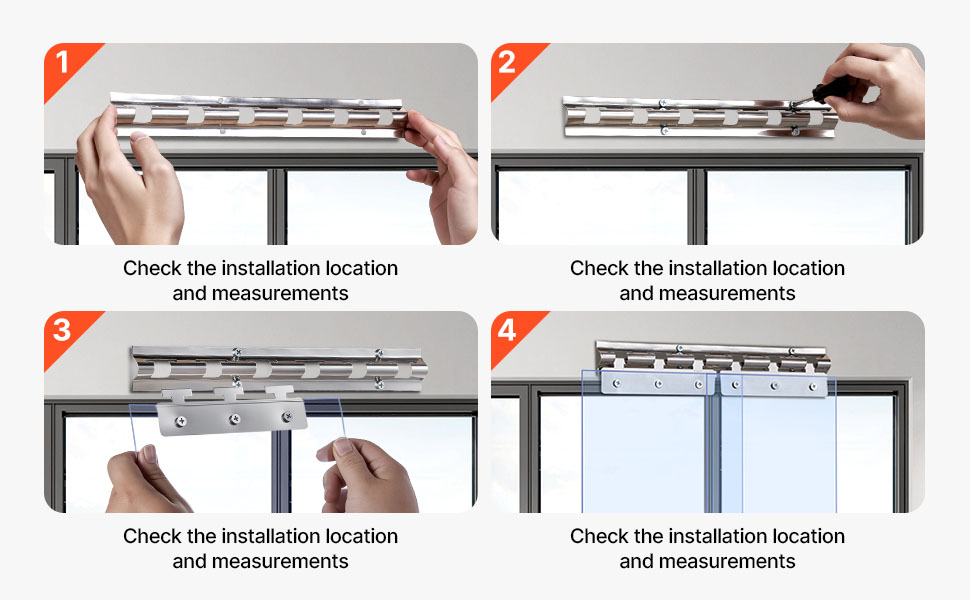 1

Check the installation location and measurements

2

Check the installation location and measurements

3

Check the installation location and measurements

4

Check the installation location and measurements