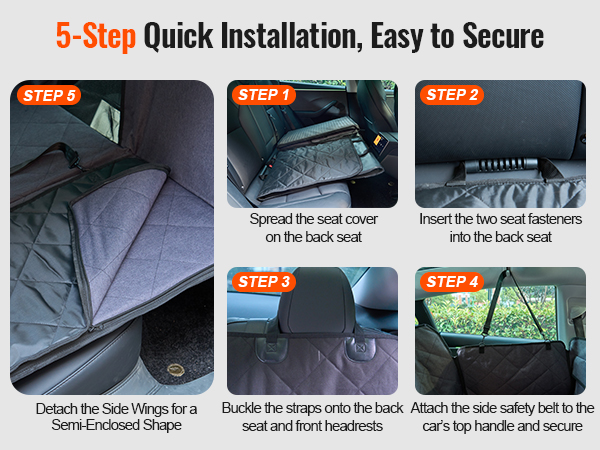 5-Step Quick Installation, Easy to Secure

STEP 5

Detach the Side Wings for a Semi-Enclosed Shape

STEP 1

Spread the seat cover on the back seat

STEP 2

Insert the two seat fasteners into the back seat

STEP 3

Buckle the straps onto the back seat and front headrests

STEP 4

Attach the side safety belt to the car's top handle and secure