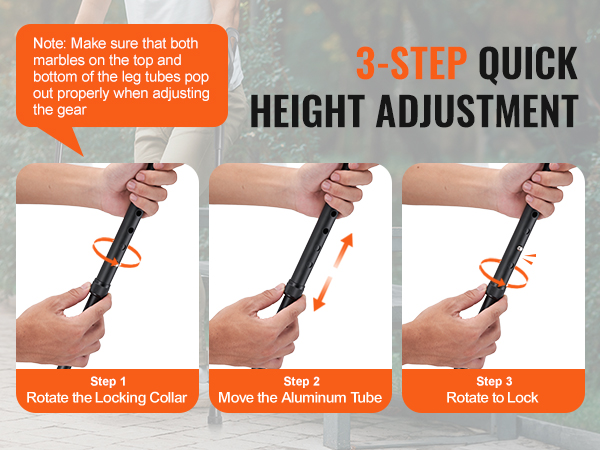 Note: Make sure that both marbles on the top and bottom of the leg tubes pop out properly when adjusting the gear

3-STEP QUICK HEIGHT ADJUSTMENT

Step 1
Rotate the Locking Collar

Step 2
Move the Aluminum Tube

Step 3
Rotate to Lock