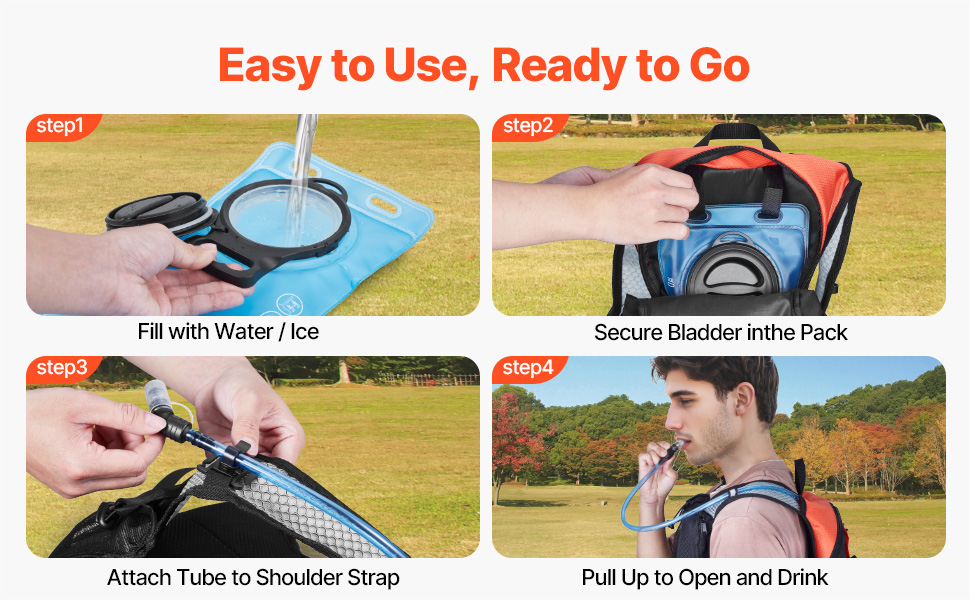 Easy to Use, Ready to Go

step1

Fill with Water / Ice

step2

Secure Bladder inthe Pack

step3

Attach Tube to Shoulder Strap

step4

Pull Up to Open and Drink