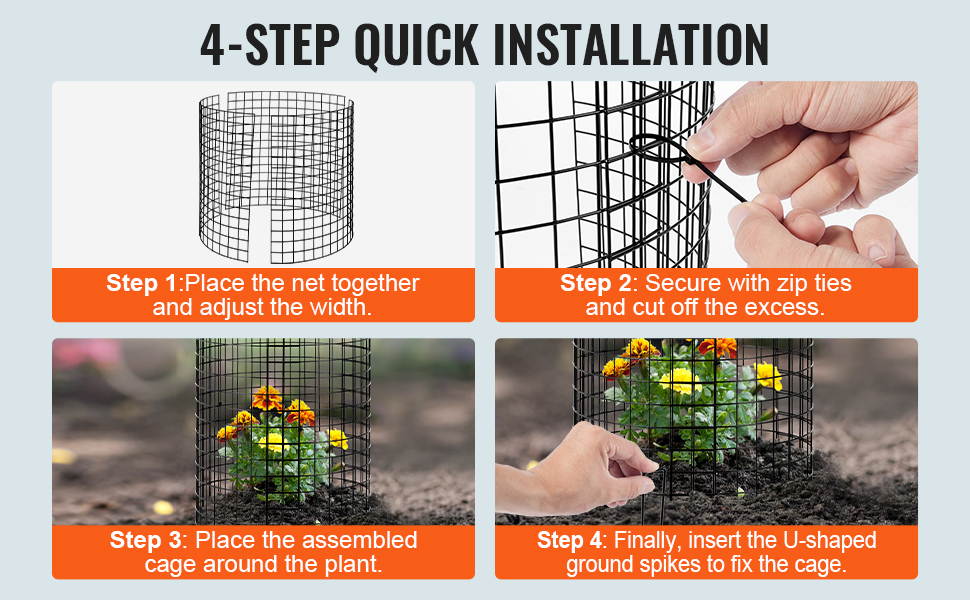 4-STEP QUICK INSTALLATION

Step 1:Place the net together and adjust the width.

Step 2: Secure with zip ties and cut off the excess.

Step 3: Place the assembled cage around the plant.

Step 4: Finally, insert the U-shaped ground spikes to fix the cage.