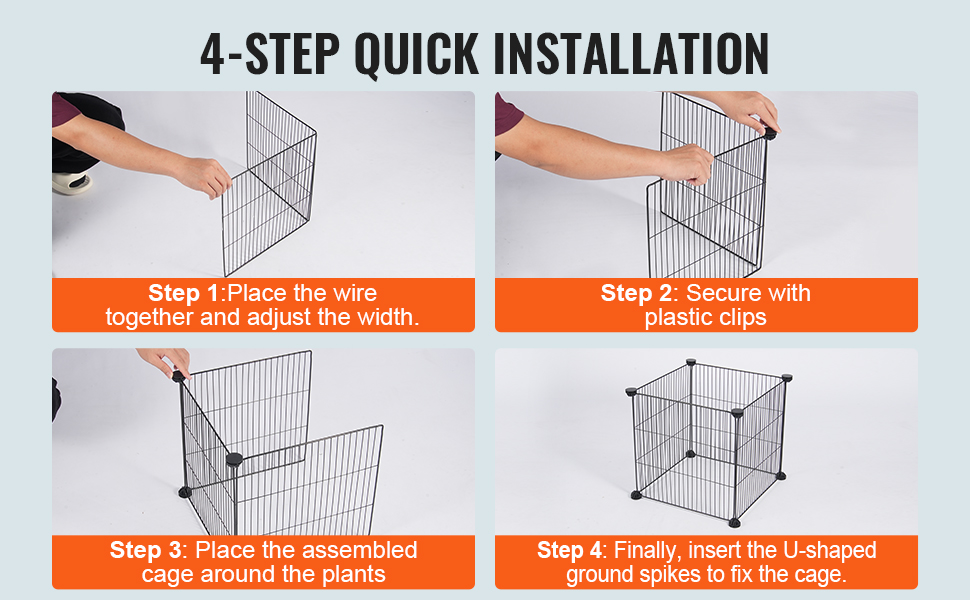 4-STEP QUICK INSTALLATION

Step 1:Place the wire together and adjust the width.

Step 2: Secure with plastic clips

Step 3: Place the assembled cage around the plants

Step 4: Finally, insert the U-shaped ground spikes to fix the cage.