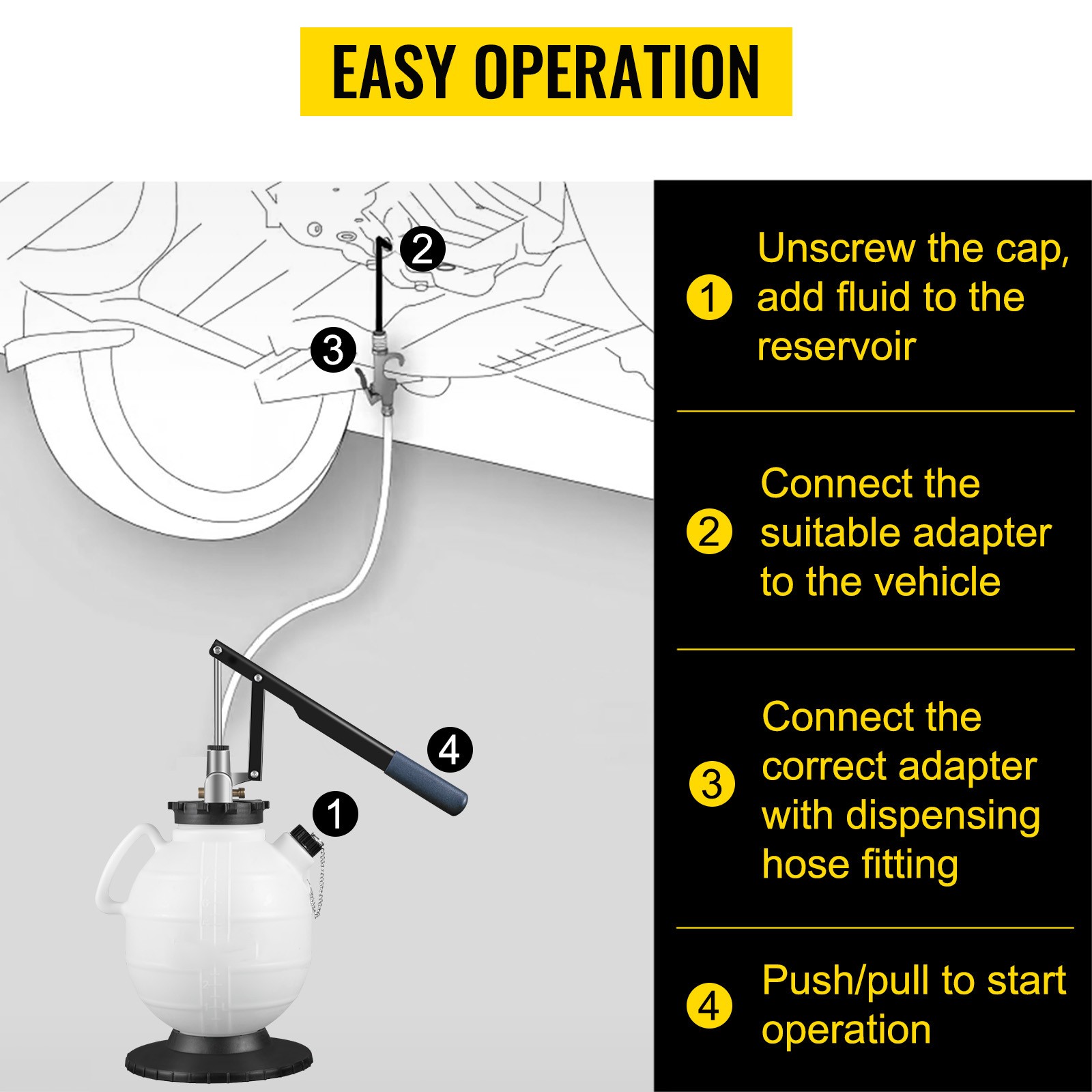 EASY OPERATION

2

3

4

1

1 Unscrew the cap, add fluid to the reservoir

2 Connect the suitable adapter to the vehicle

3 Connect the correct adapter with dispensing hose fitting

4 Push/pull to start operation