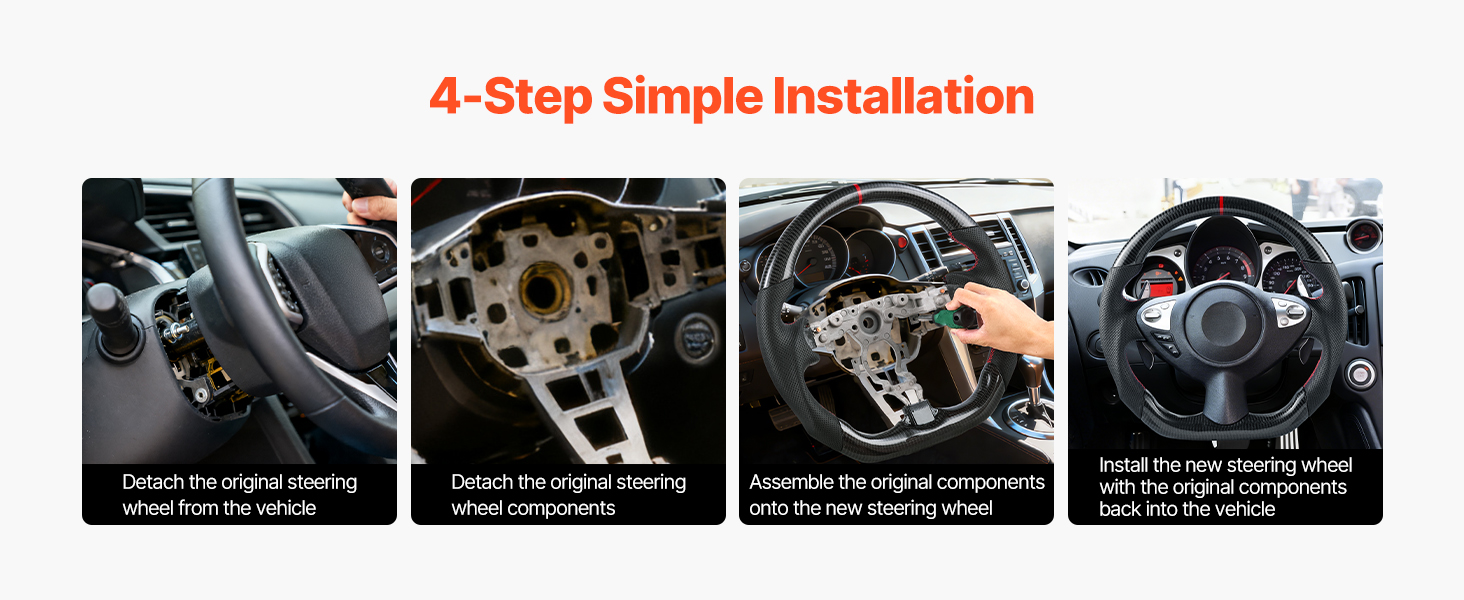 4-Step Simple Installation

Detach the original steering wheel from the vehicle

Detach the original steering wheel components

Assemble the original components onto the new steering wheel

Install the new steering wheel with the original components back into the vehicle