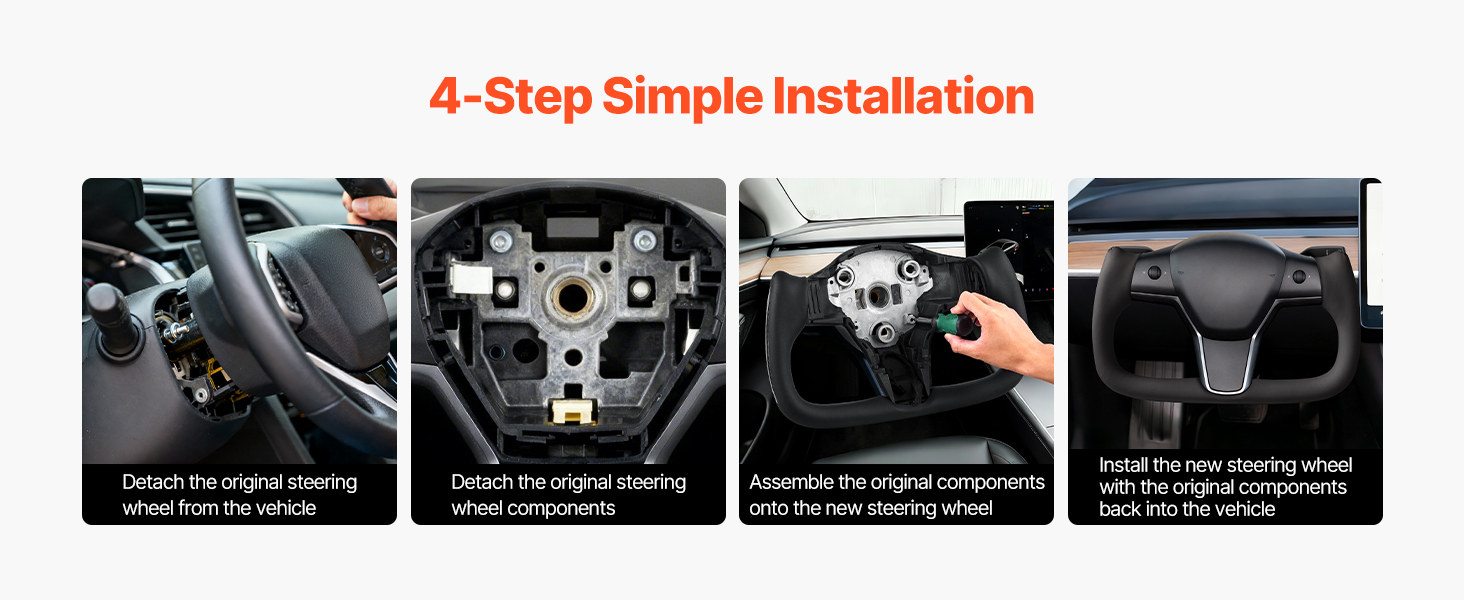 4-Step Simple Installation

Detach the original steering wheel from the vehicle

Detach the original steering wheel components

Assemble the original components onto the new steering wheel

Install the new steering wheel with the original components back into the vehicle